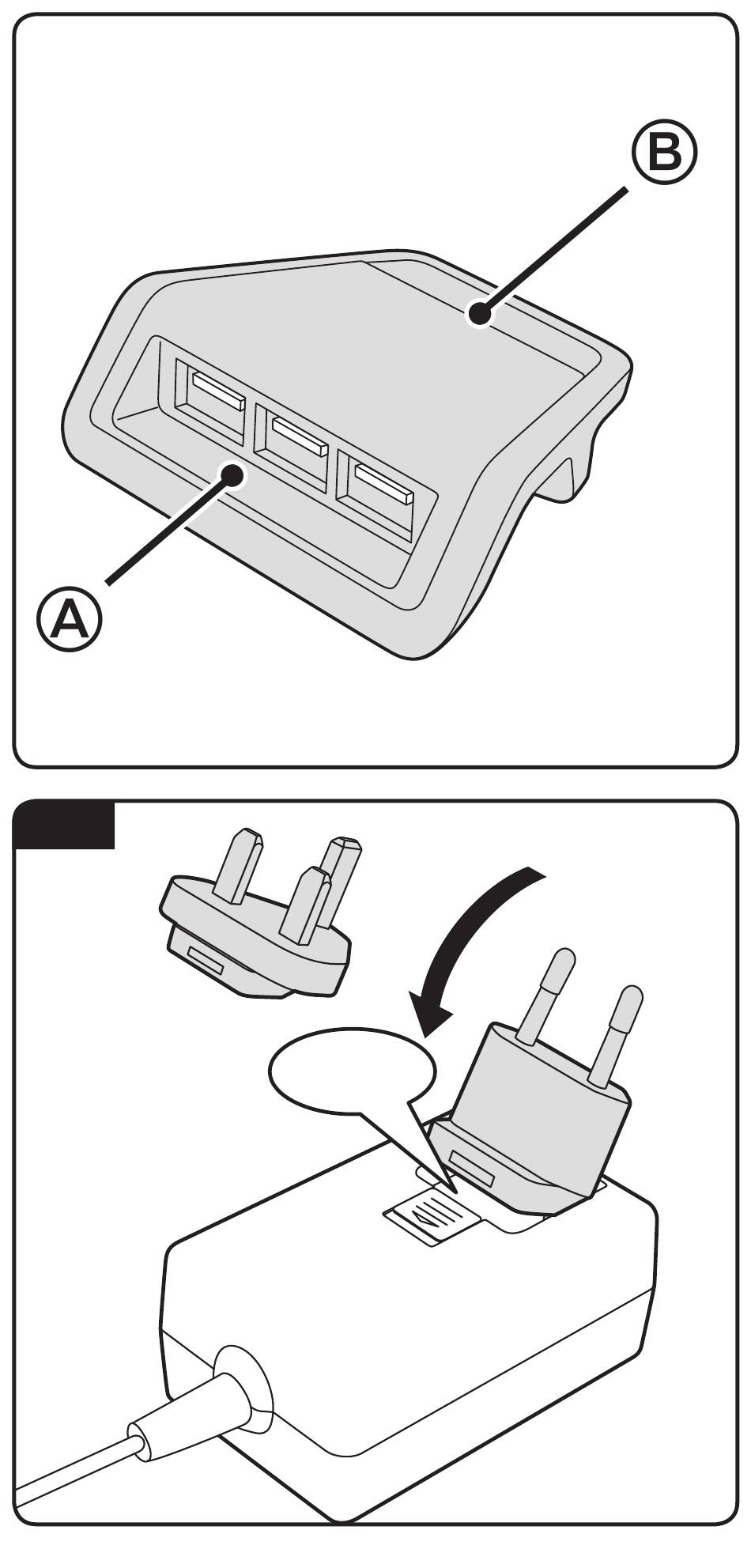 B

A