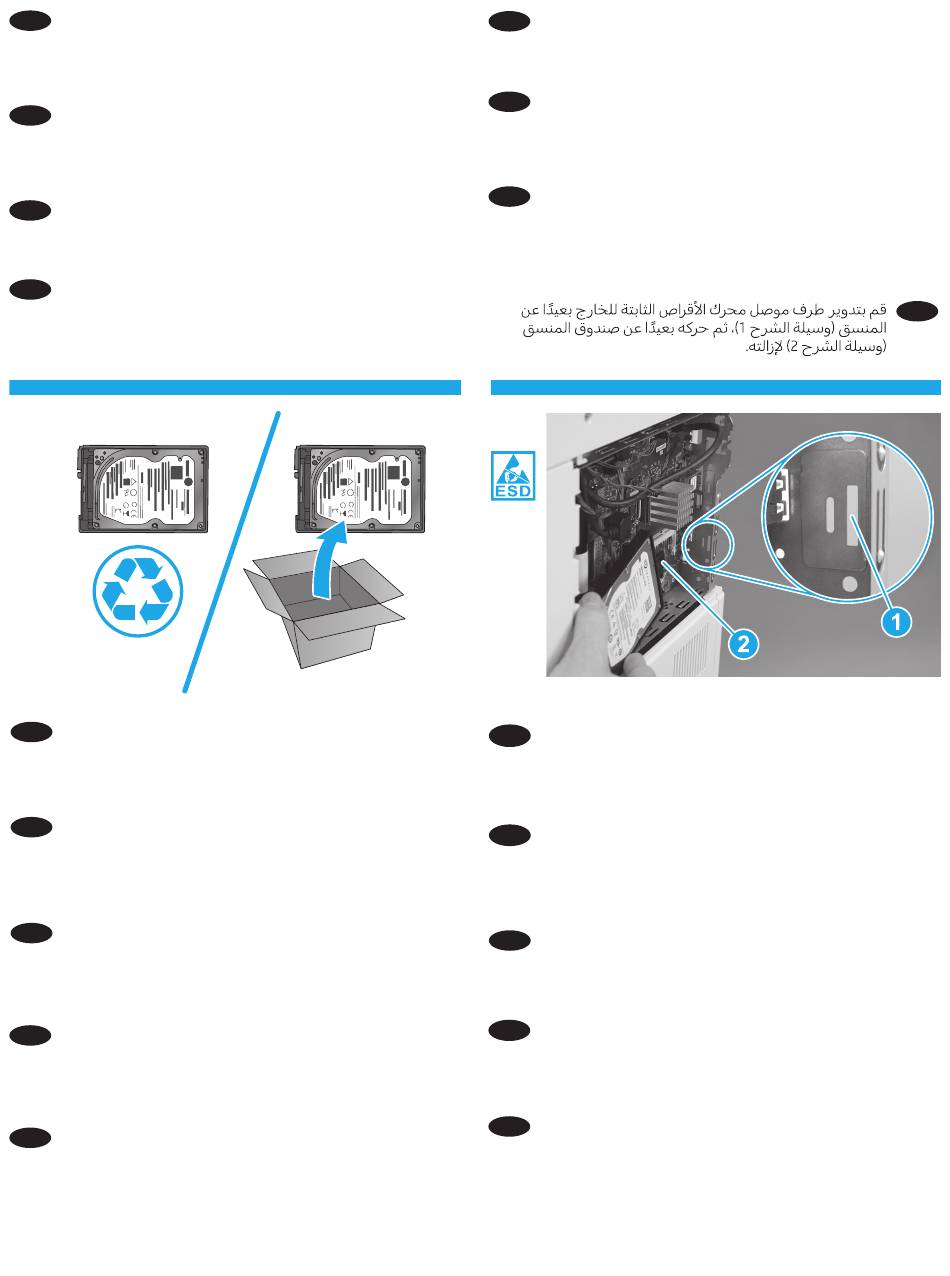 قم بتدوير طرف موصل محرك الأقراص الثابتة للخارج بعيدًا عن المنسق (وسيلة الشرح 1)، ثم حركه بعيدًا عن صندوق المنسق (وسيلة الشرح 2) لإزالته.

ESD

1

2