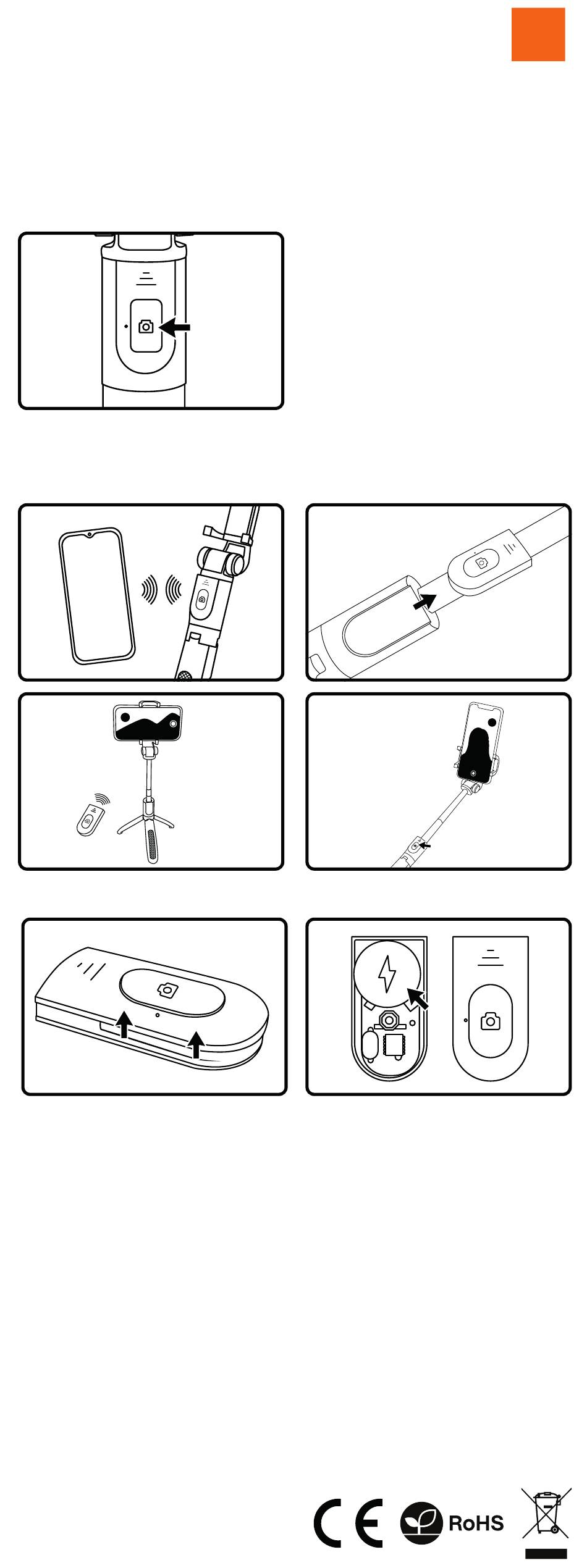 CE RoHS