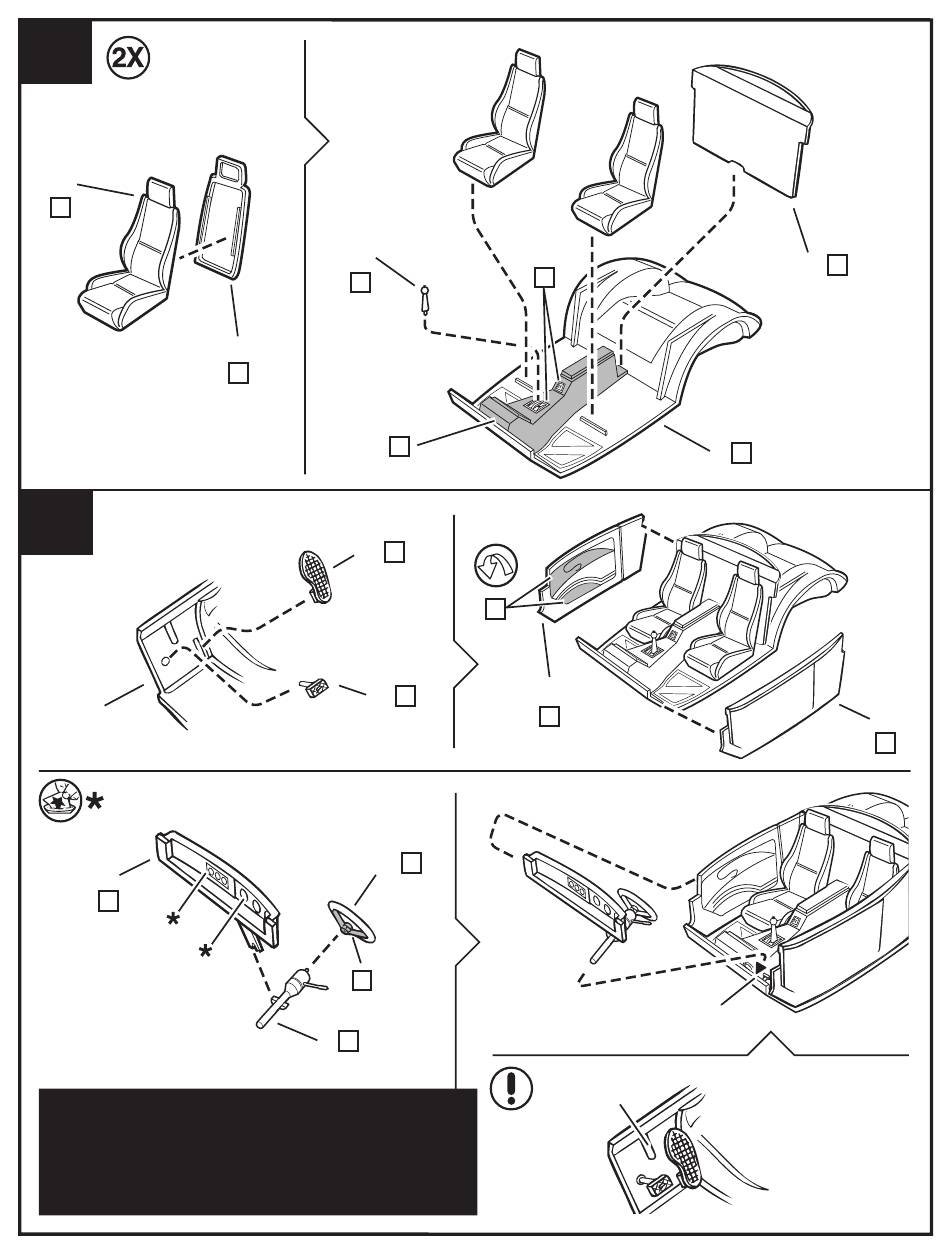 2X

*

*

*