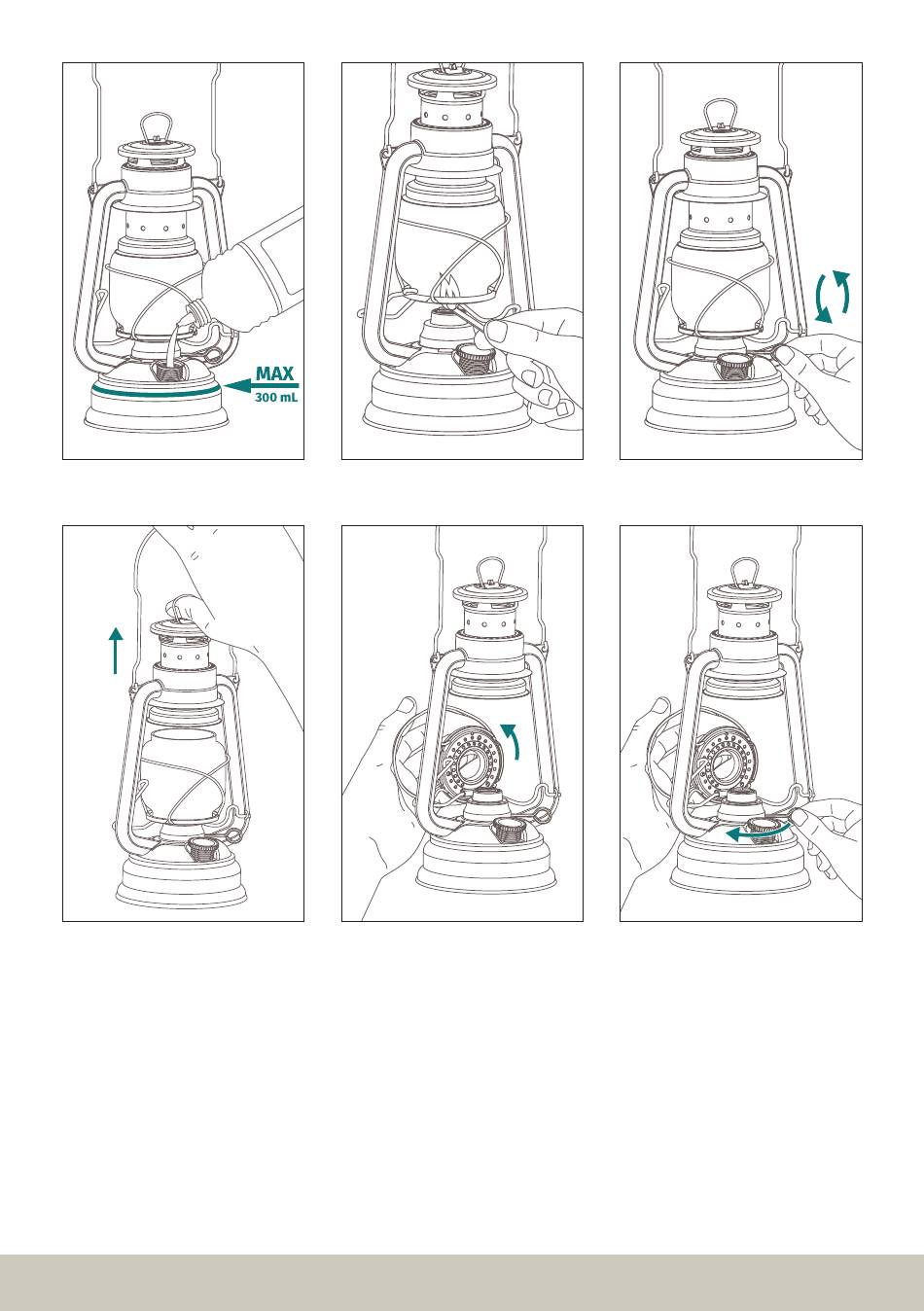 MAX
300 mL