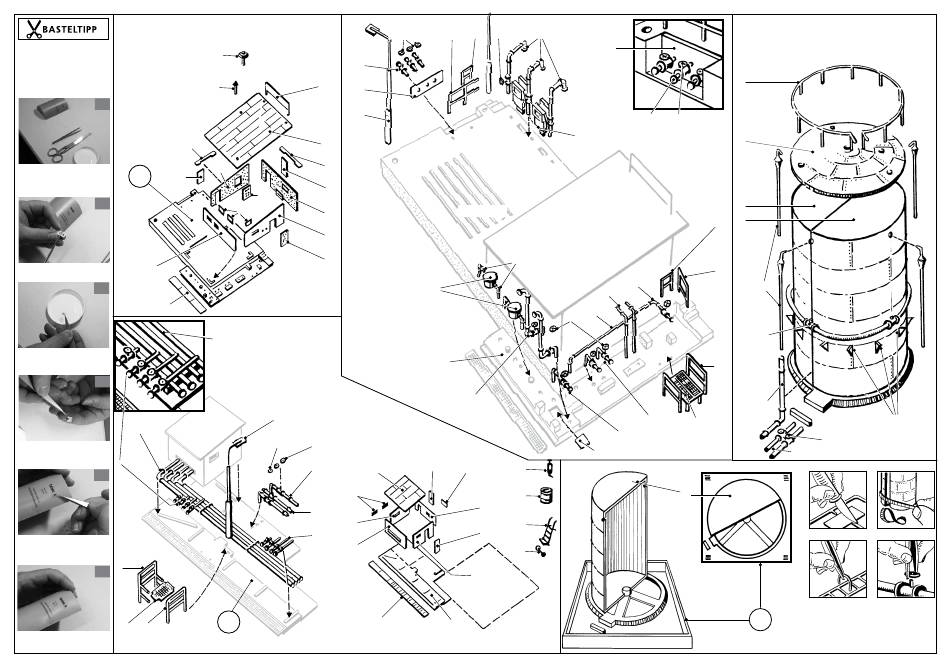 BASTELTIPP