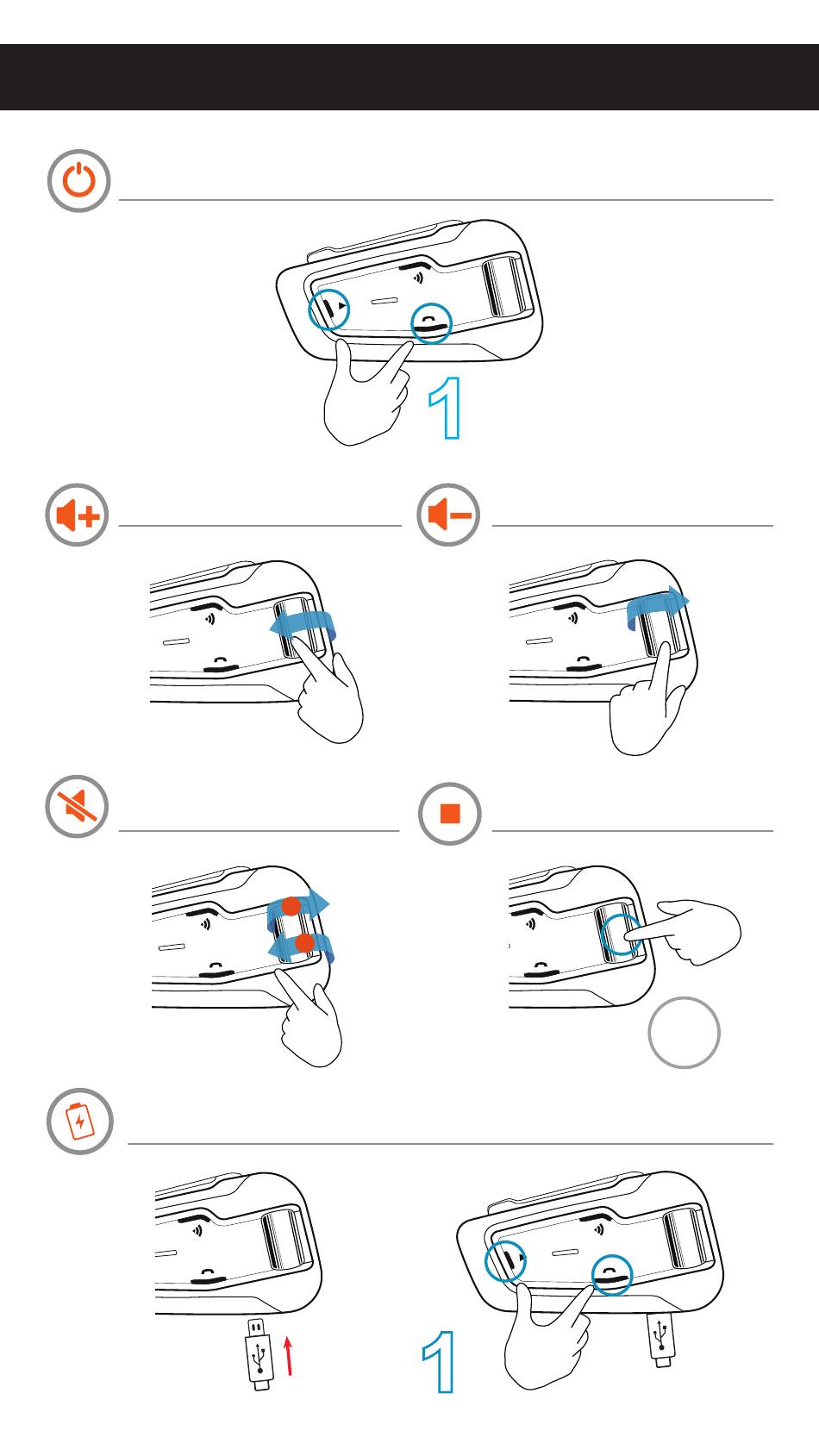 1

1