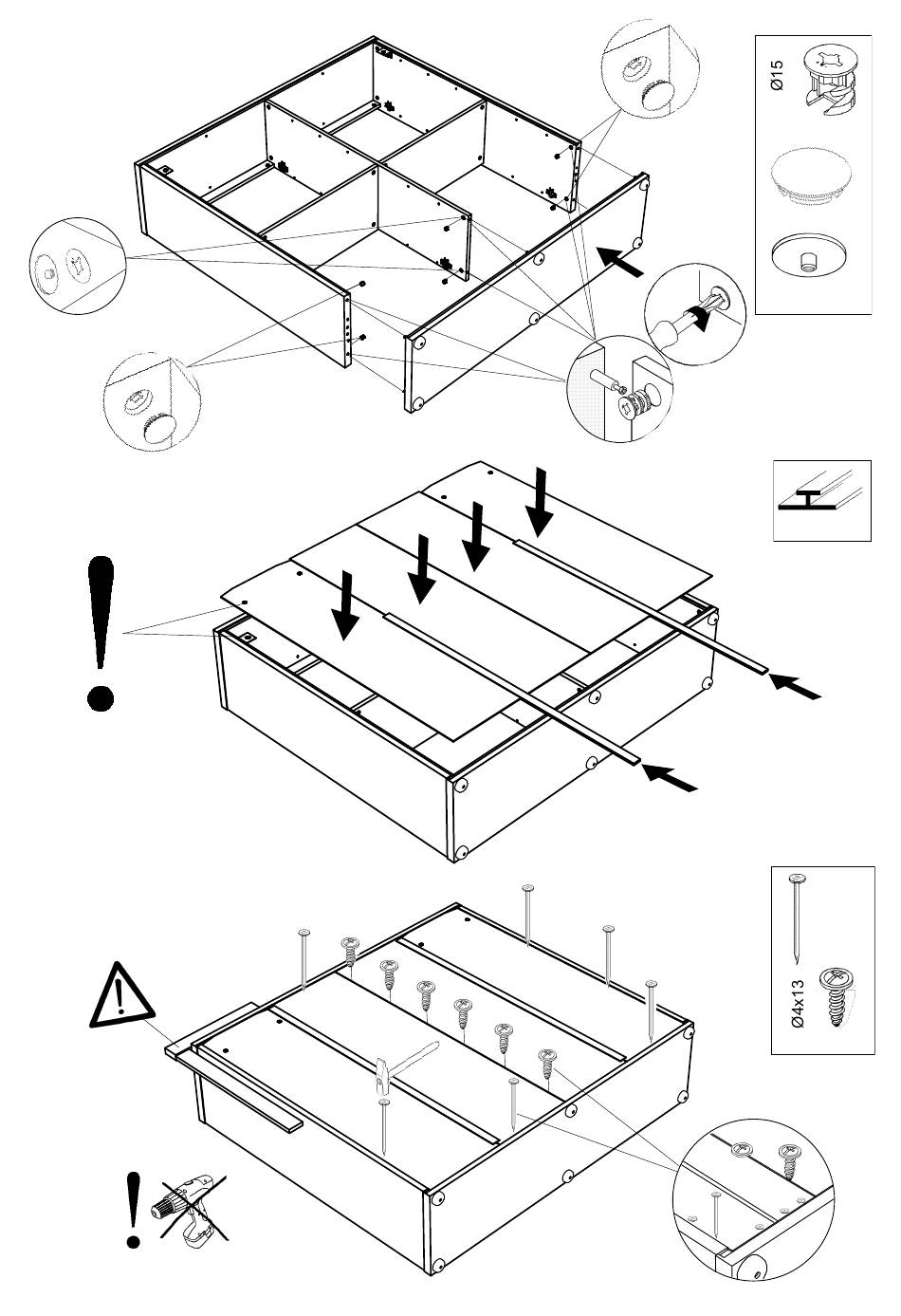 Ø15

Ø4x13