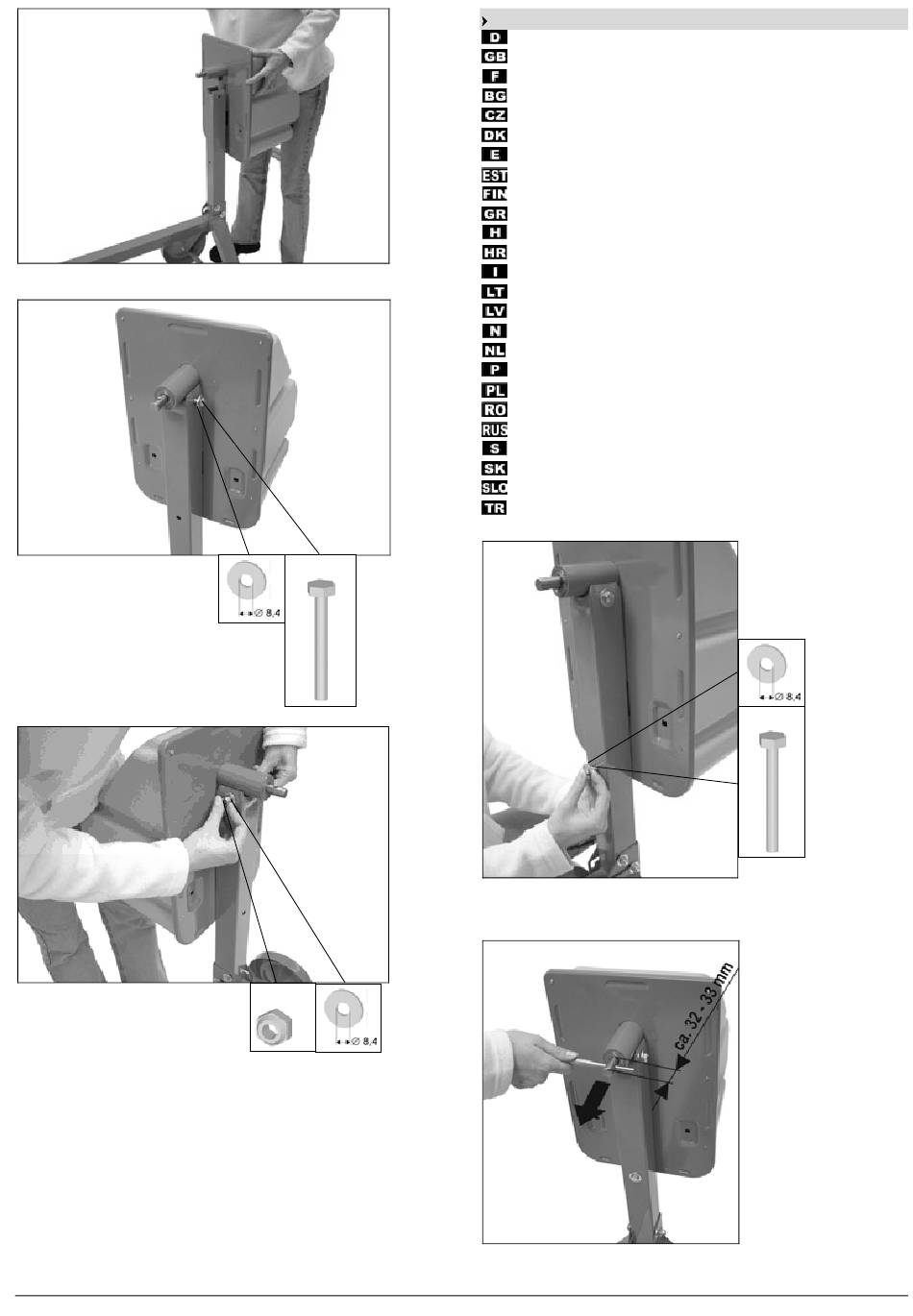 D
GB
F
BG
CZ
DK
E
EST
FIN
GR
H
HR
I
LT
LV
N
NL
P
PL
RO
RUS
S
SK
SLO
TR

$\varnothing$ 8,4

$\varnothing$ 8,4

$\varnothing$ 8,4

ca. 32 - 33 mm