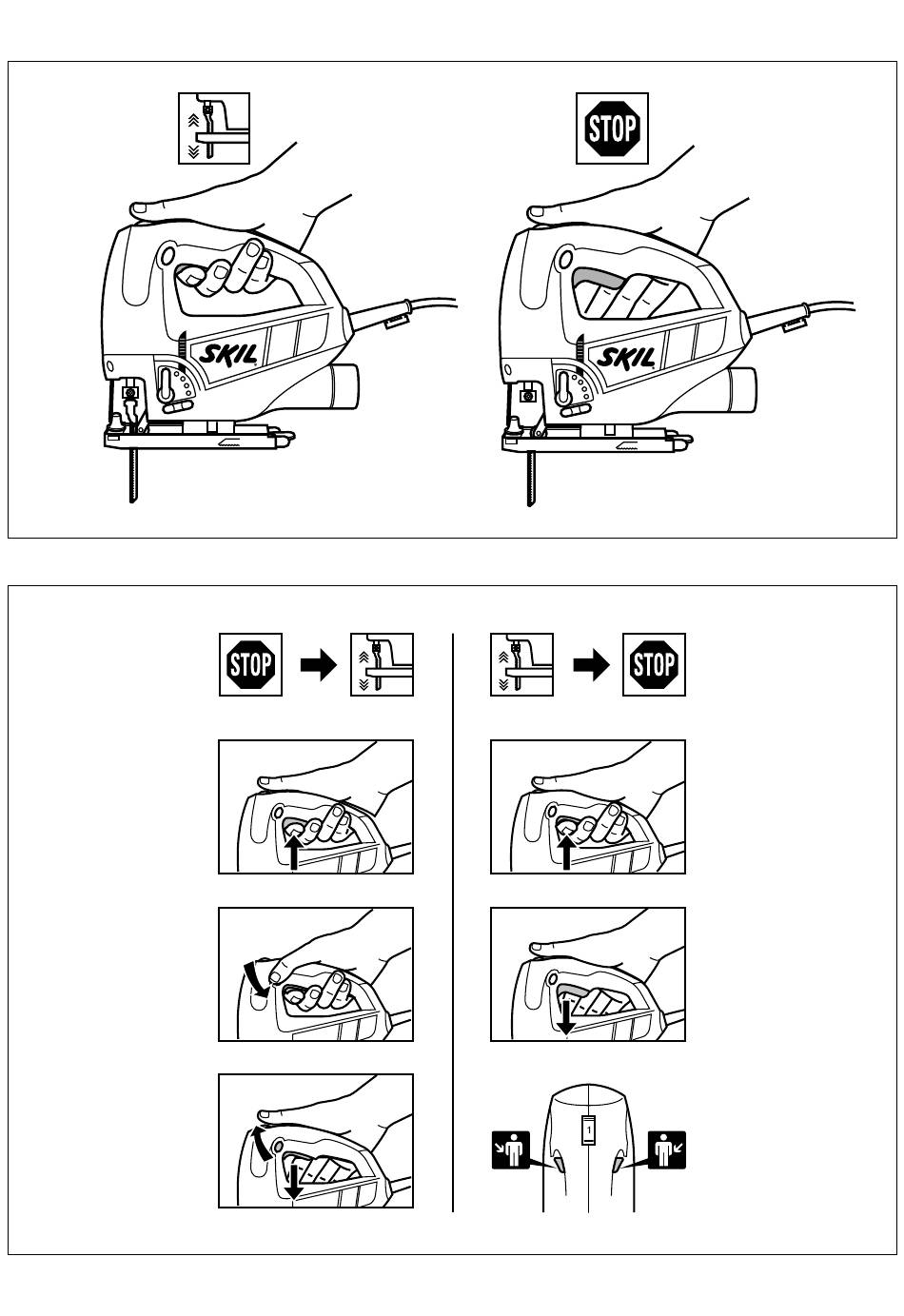 STOP

SKIL

SKIL

STOP

STOP

1