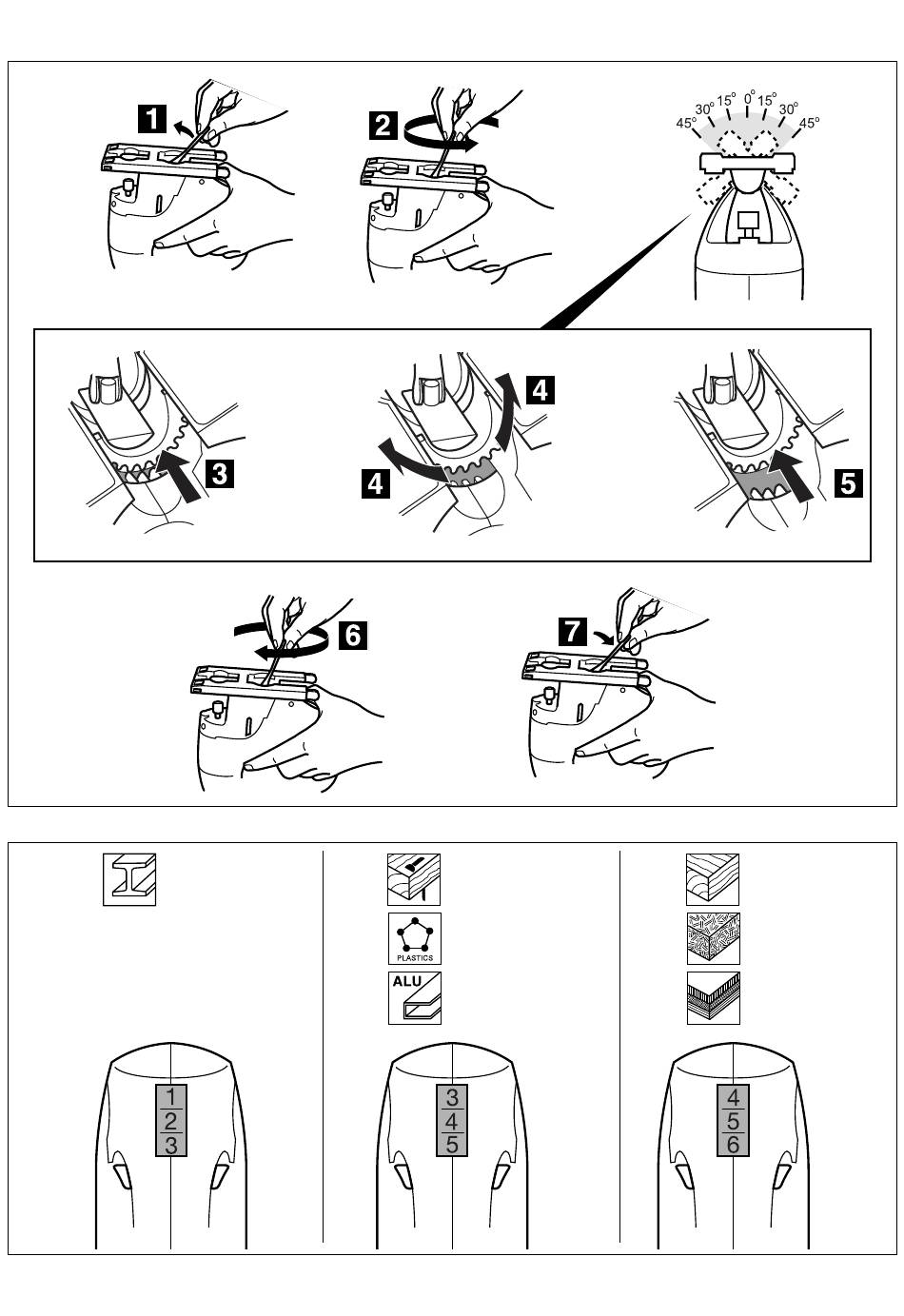 1

2

45° 30° 15° 0° 15° 30° 45°

3

4

4

5

6

7

PLASTICS

ALU

1
2
3

3
4
5

4
5
6