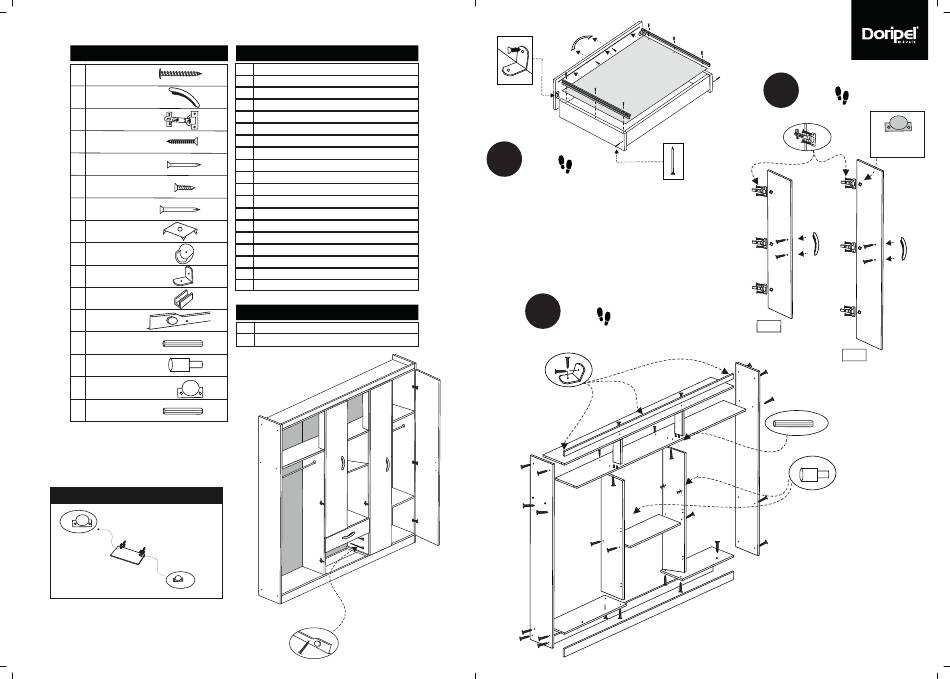 Doripel
móveis