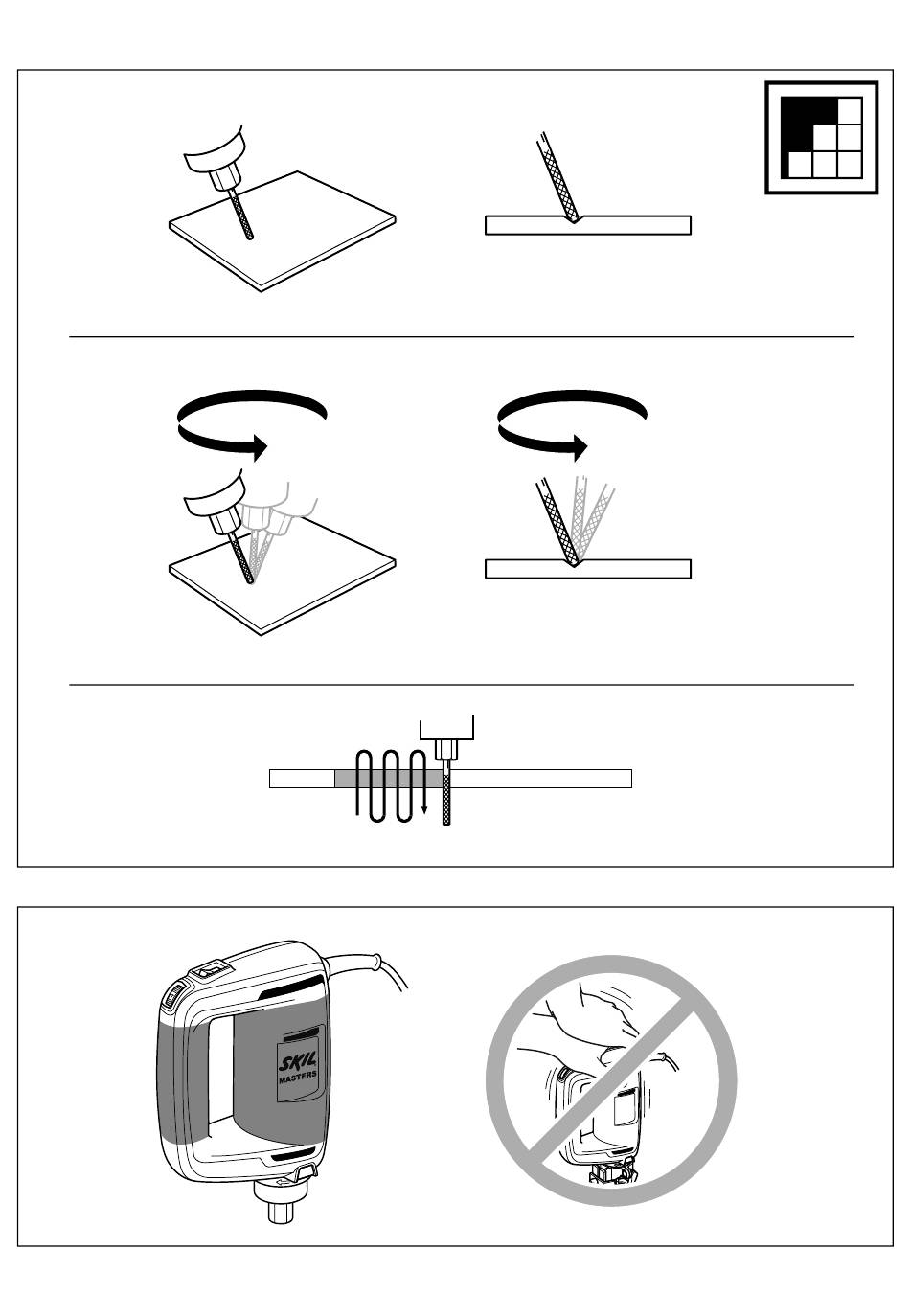 SKIL
MASTERS