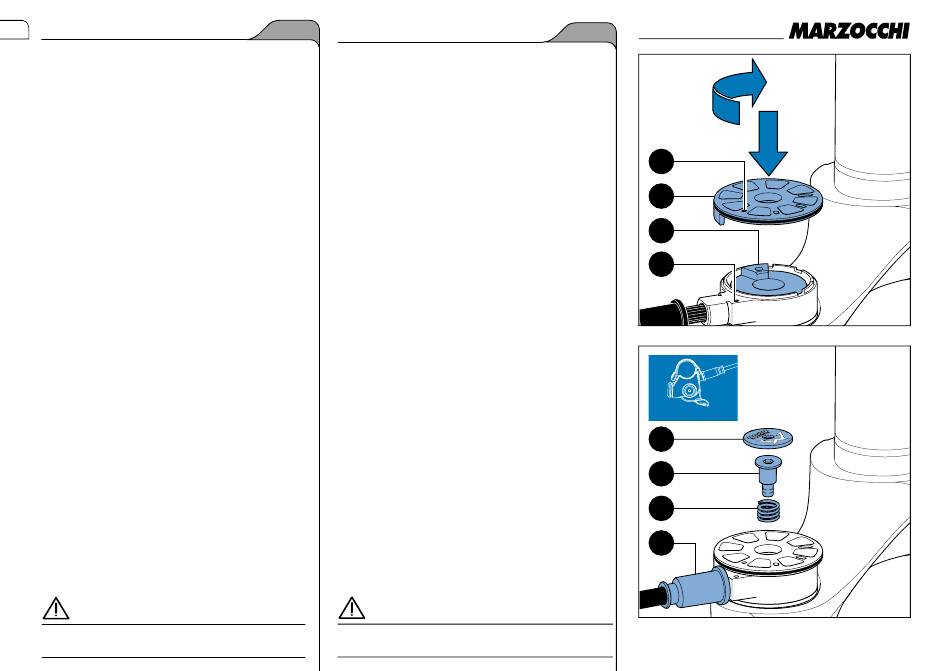 MARZOCCHI