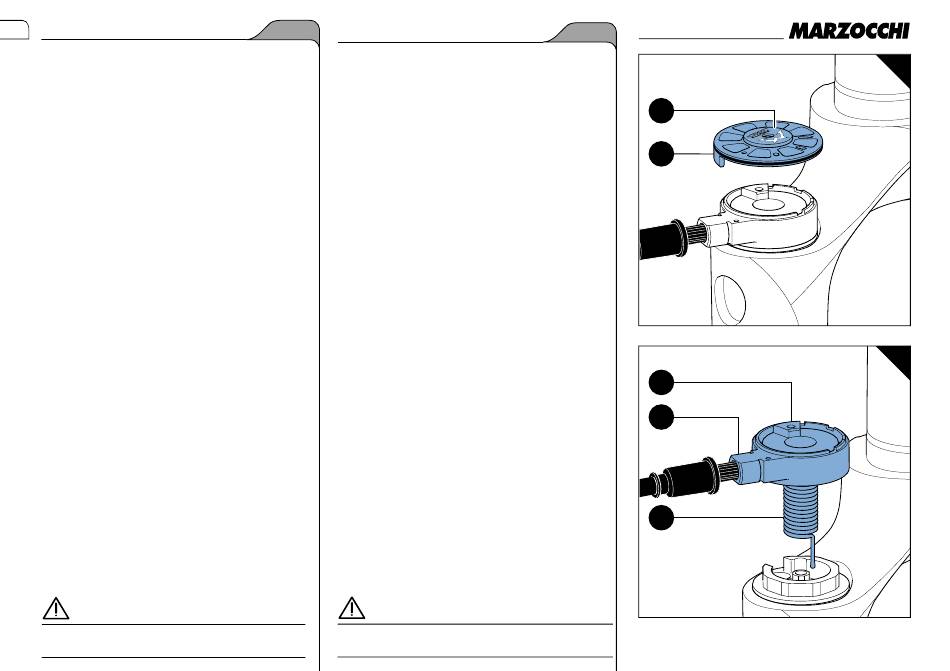 MARZOCCHI