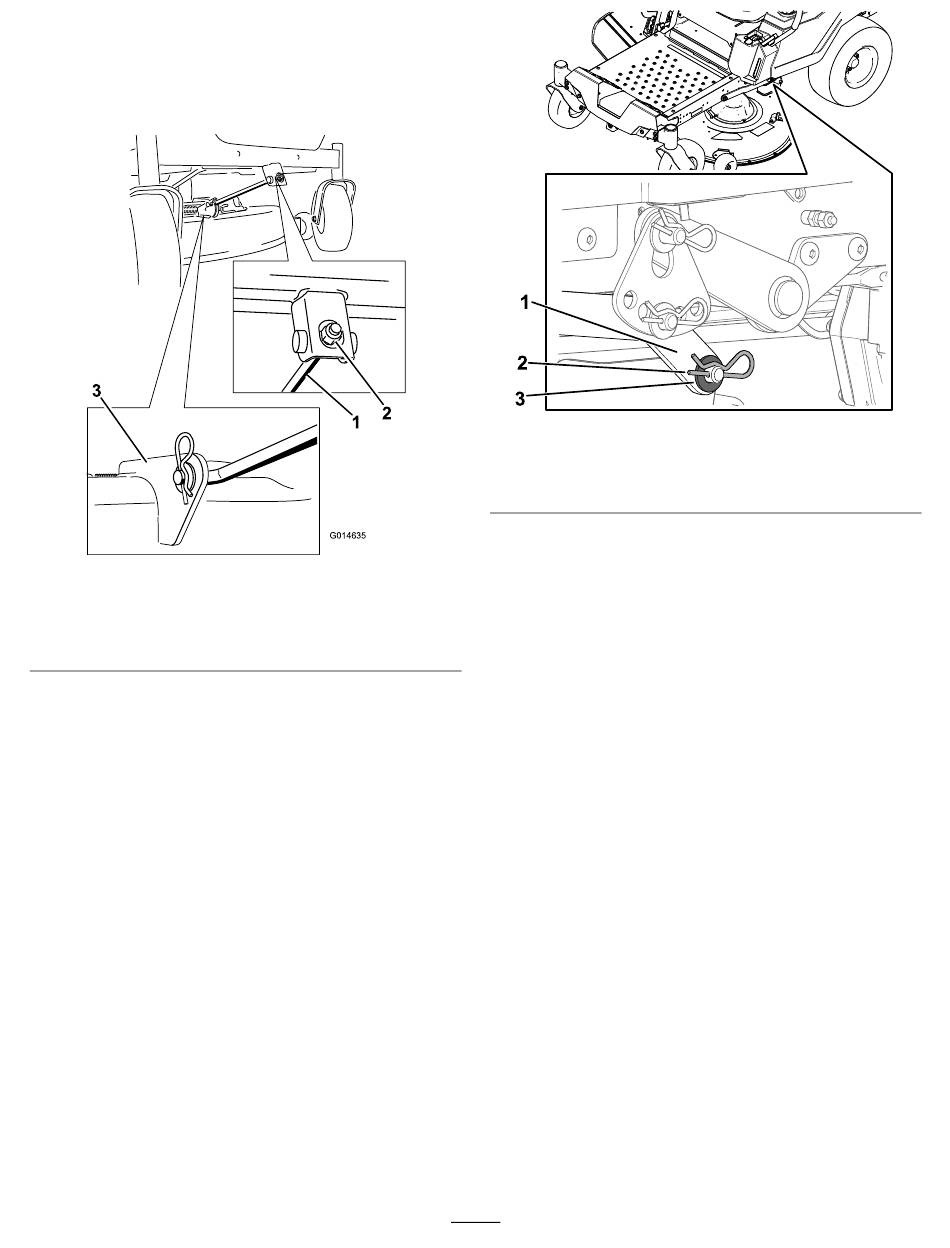 3

2

1

G014635

1

2

3