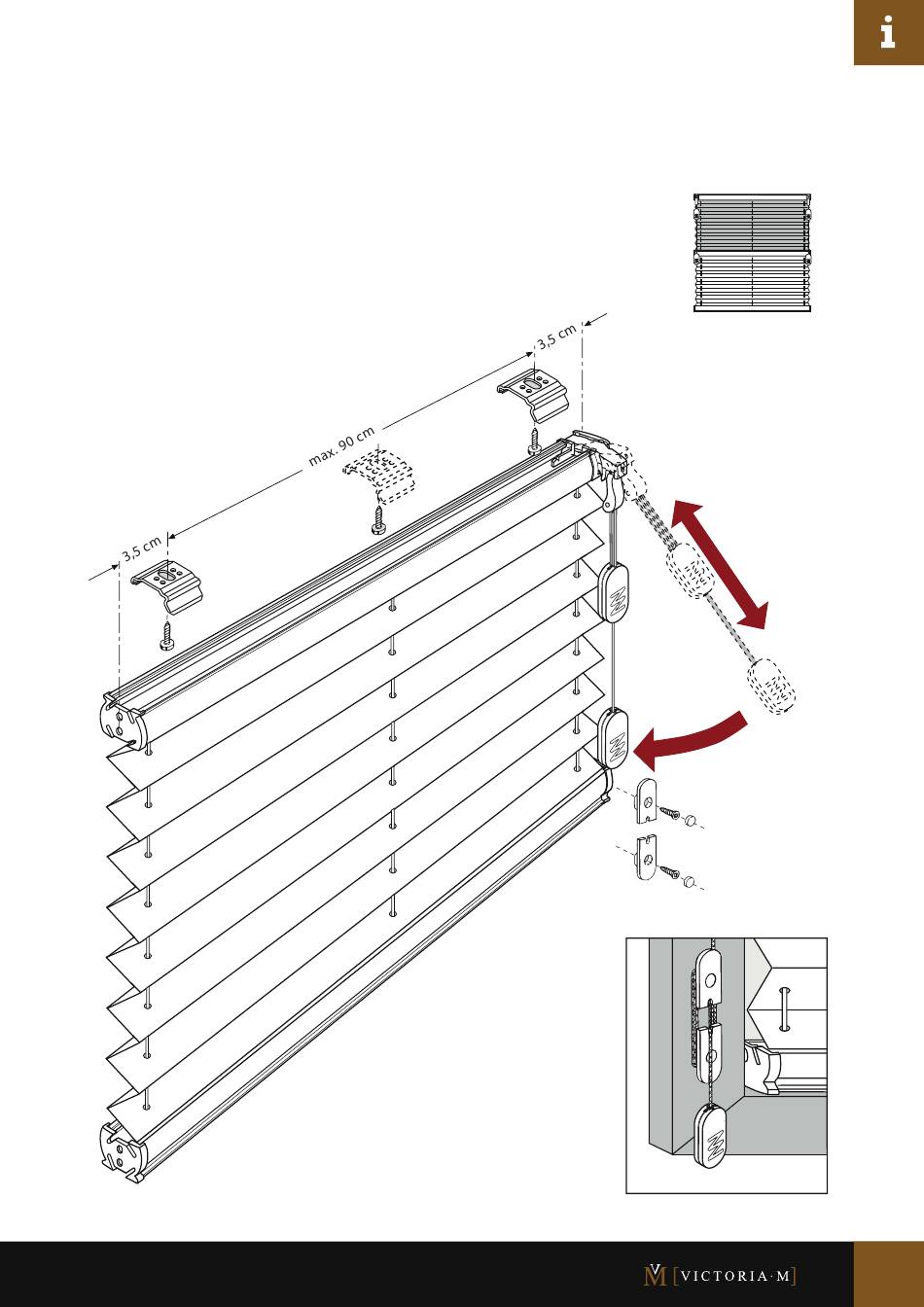 i

3,5 cm

max. 90 cm

3,5 cm

VM [VICTORIA·M]