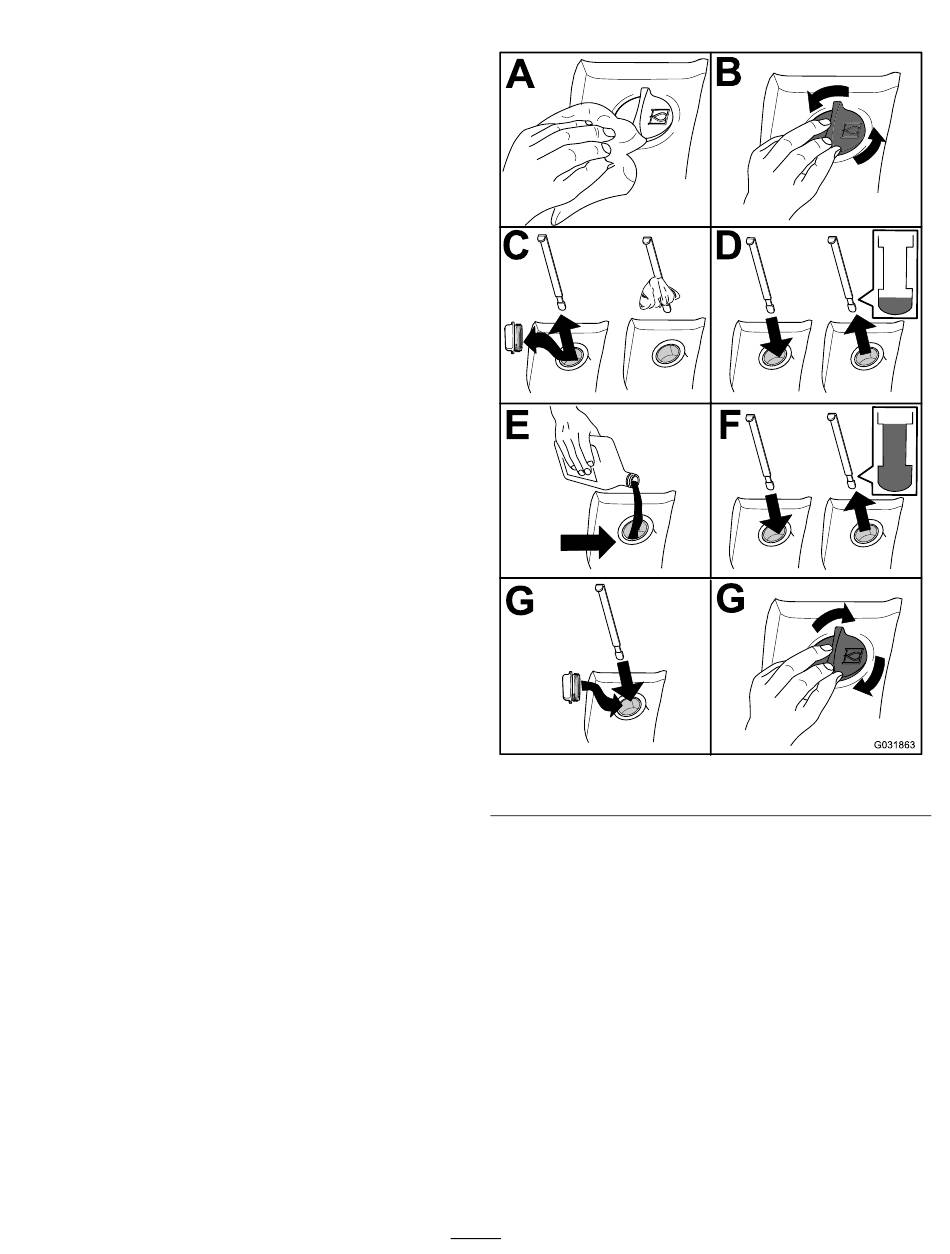 A

B

C

D

E

F

G

G

G031863