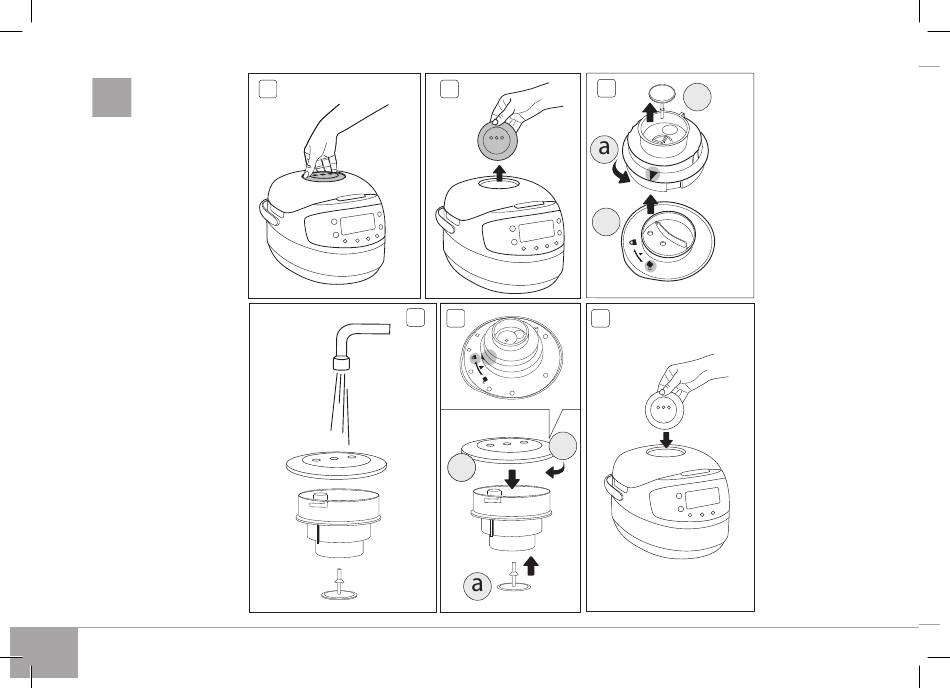 a

a