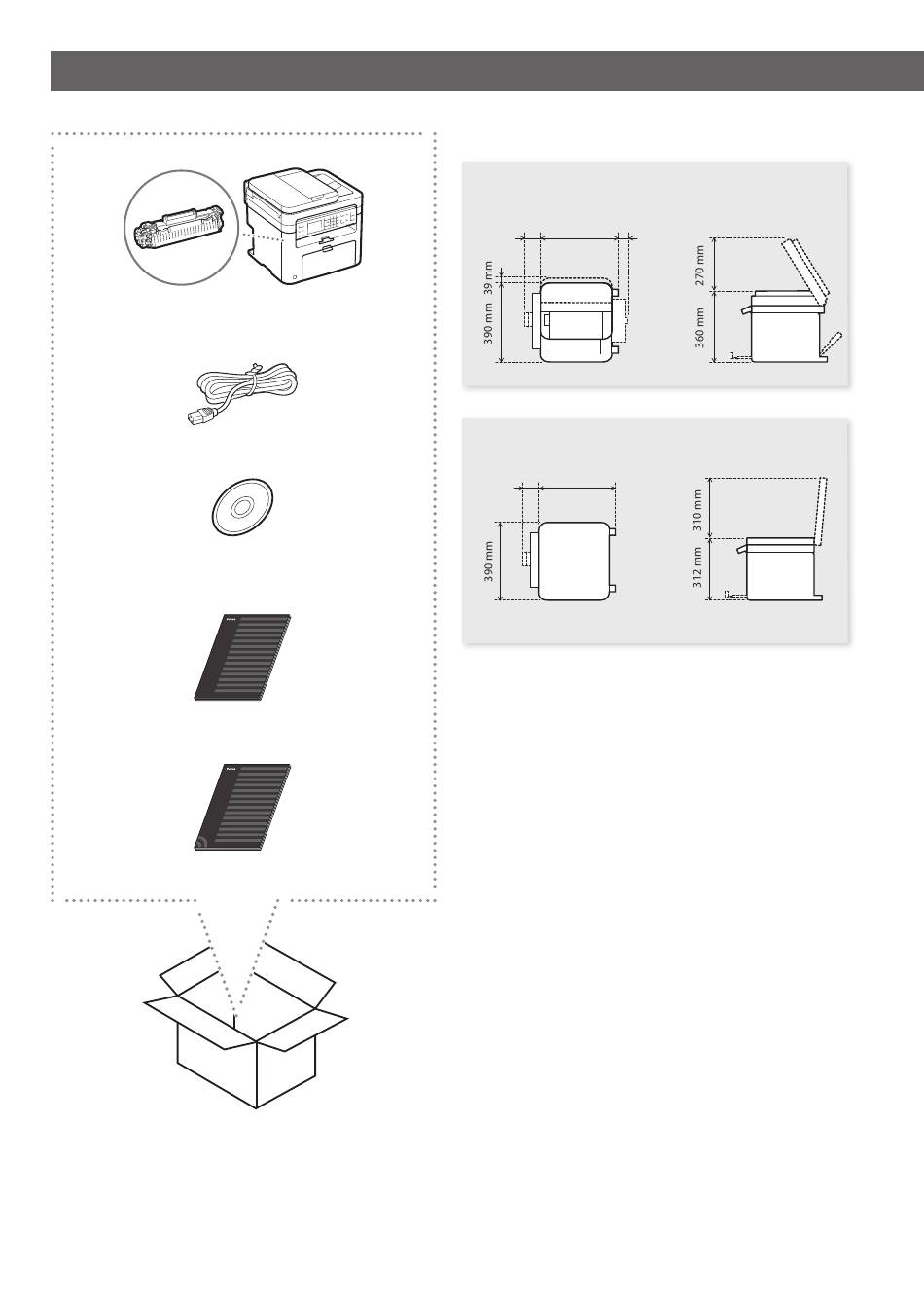 39 mm
390 mm
270 mm
360 mm
390 mm
310 mm
312 mm