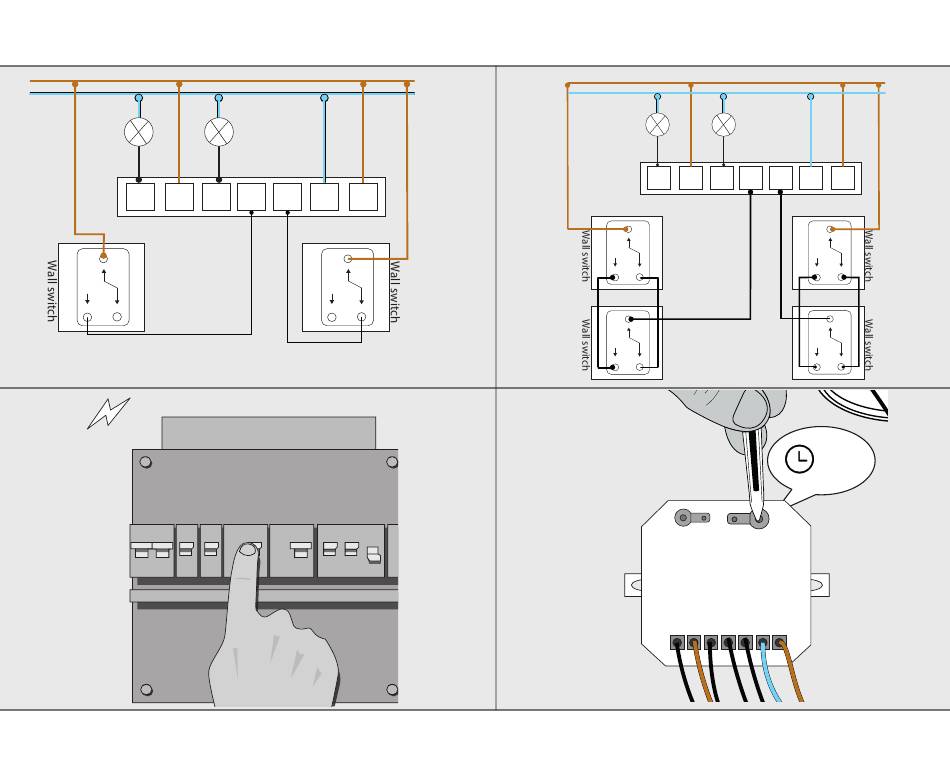 Wall switch

Wall switch

Wall switch

Wall switch

Wall switch

Wall switch