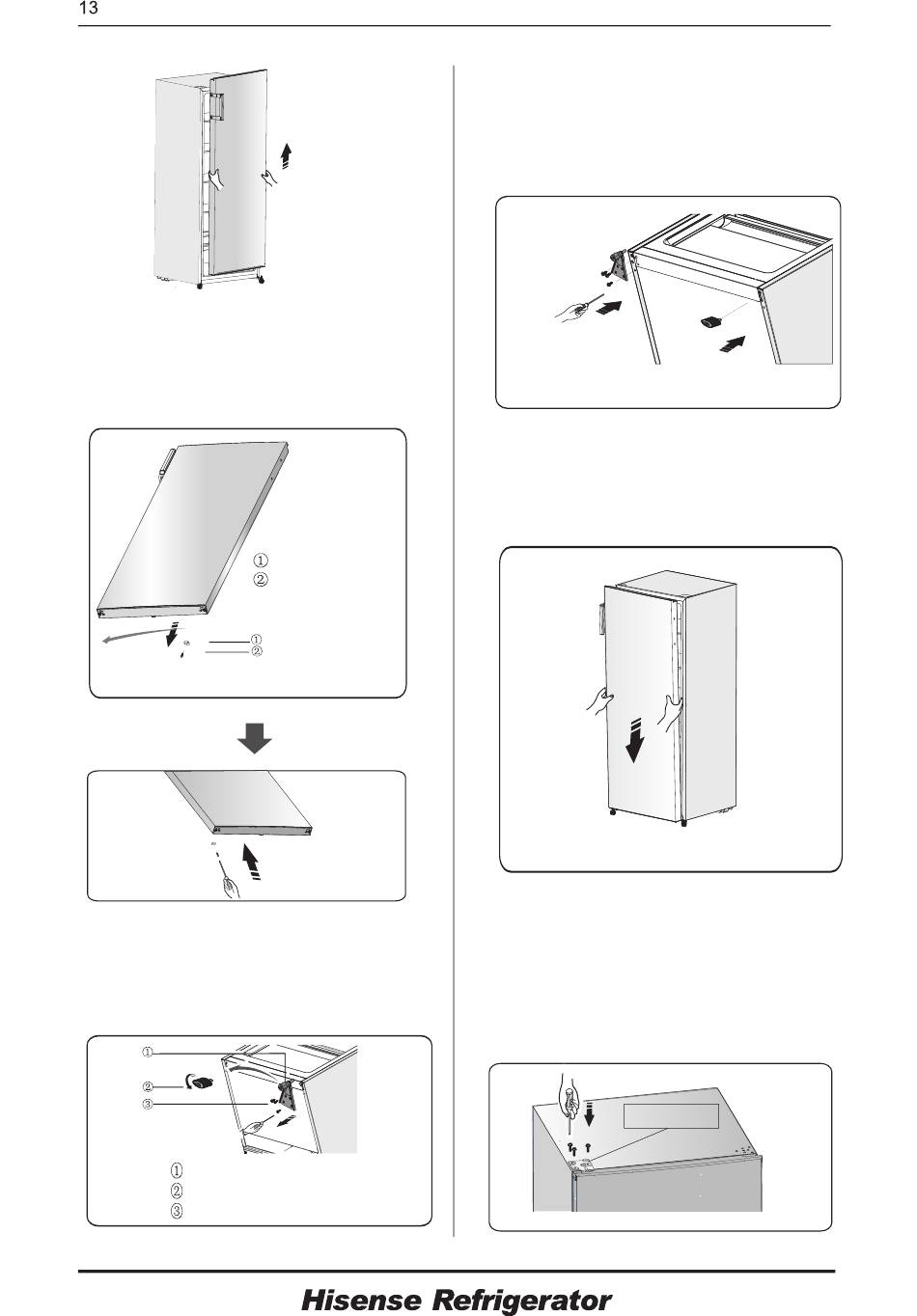 13

①
②

①
②

①
②
③

①
②
③

Hisense Refrigerator