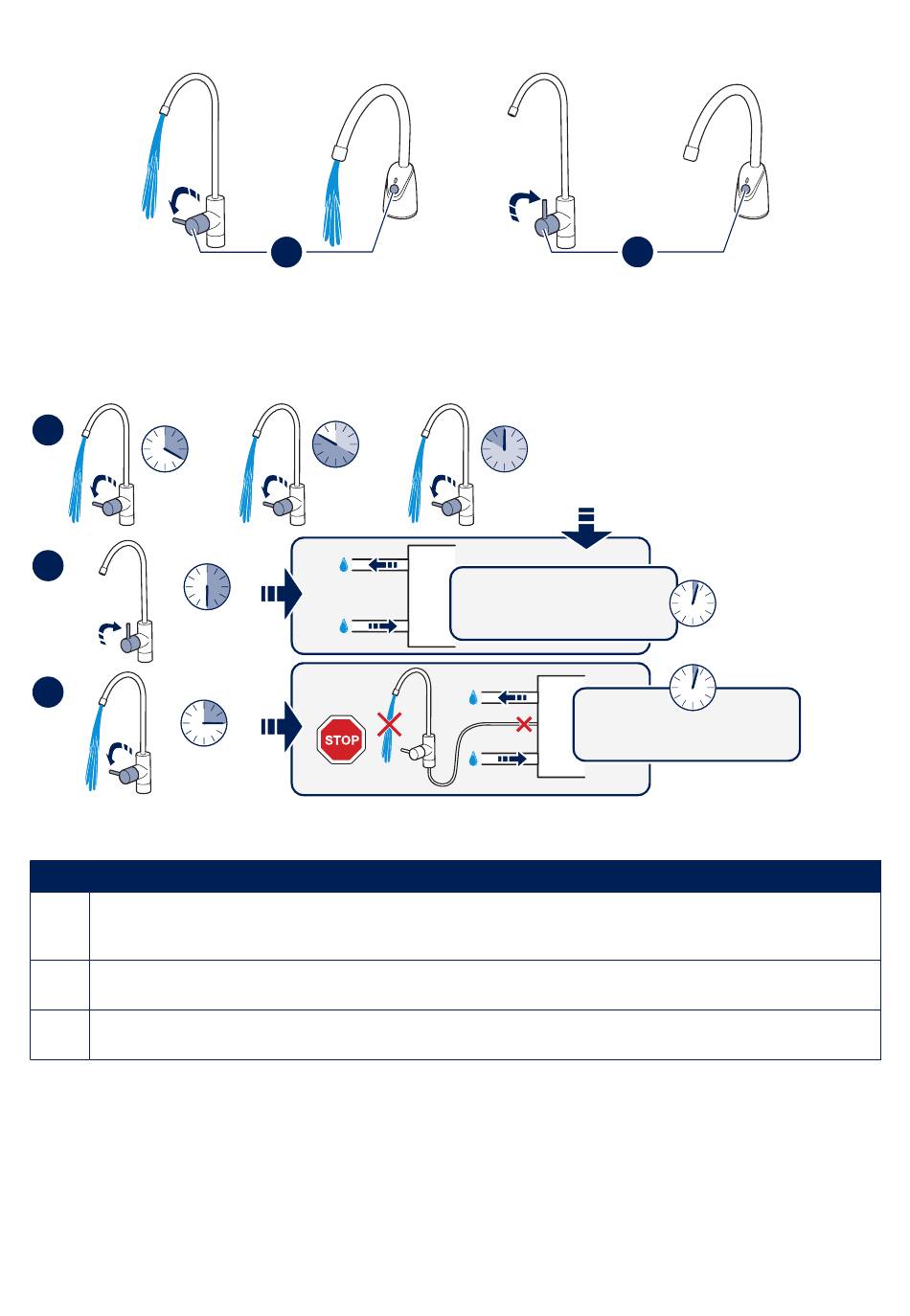 STOP