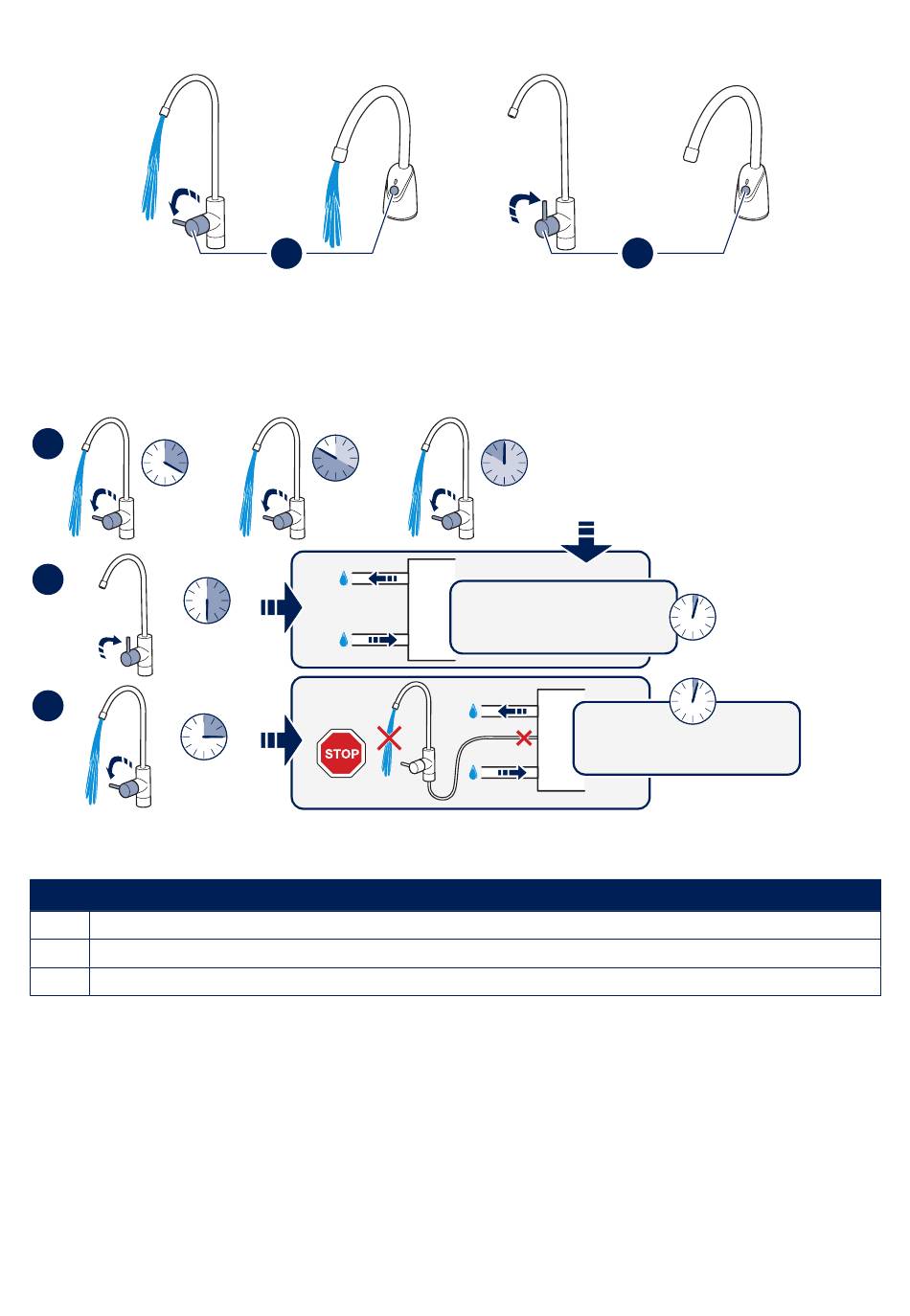 STOP