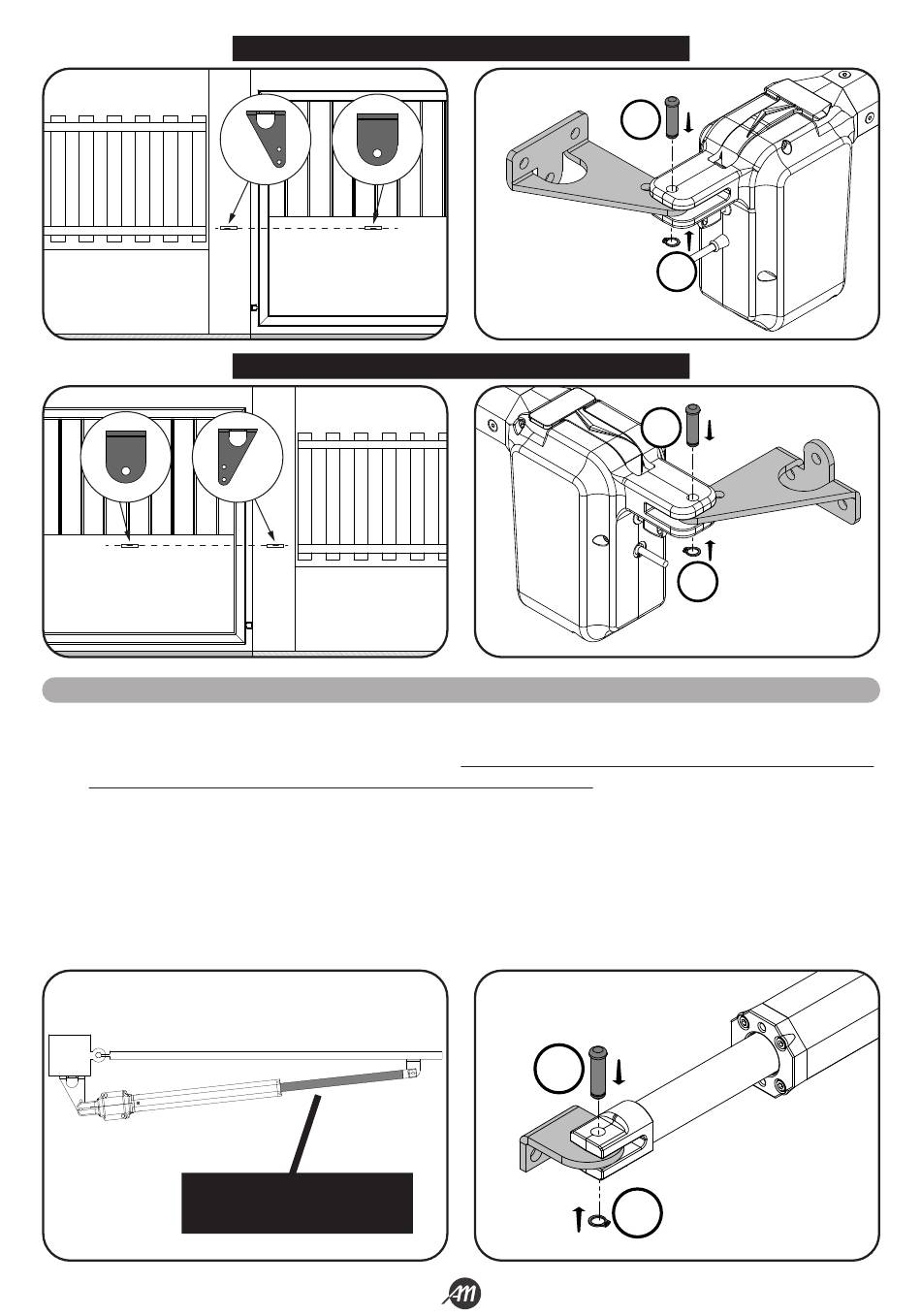 AM