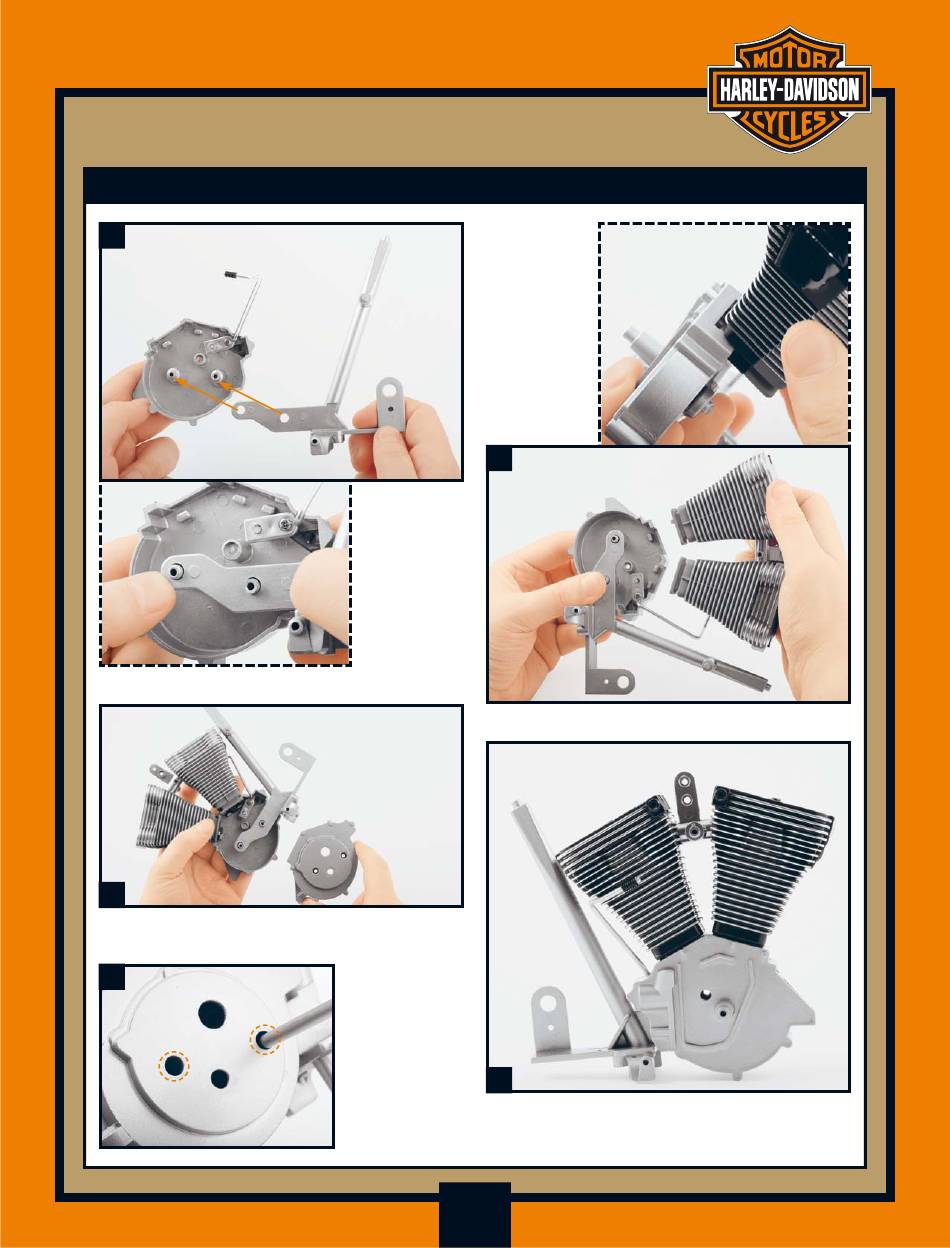 MOTOR
HARLEY-DAVIDSON
CYCLES