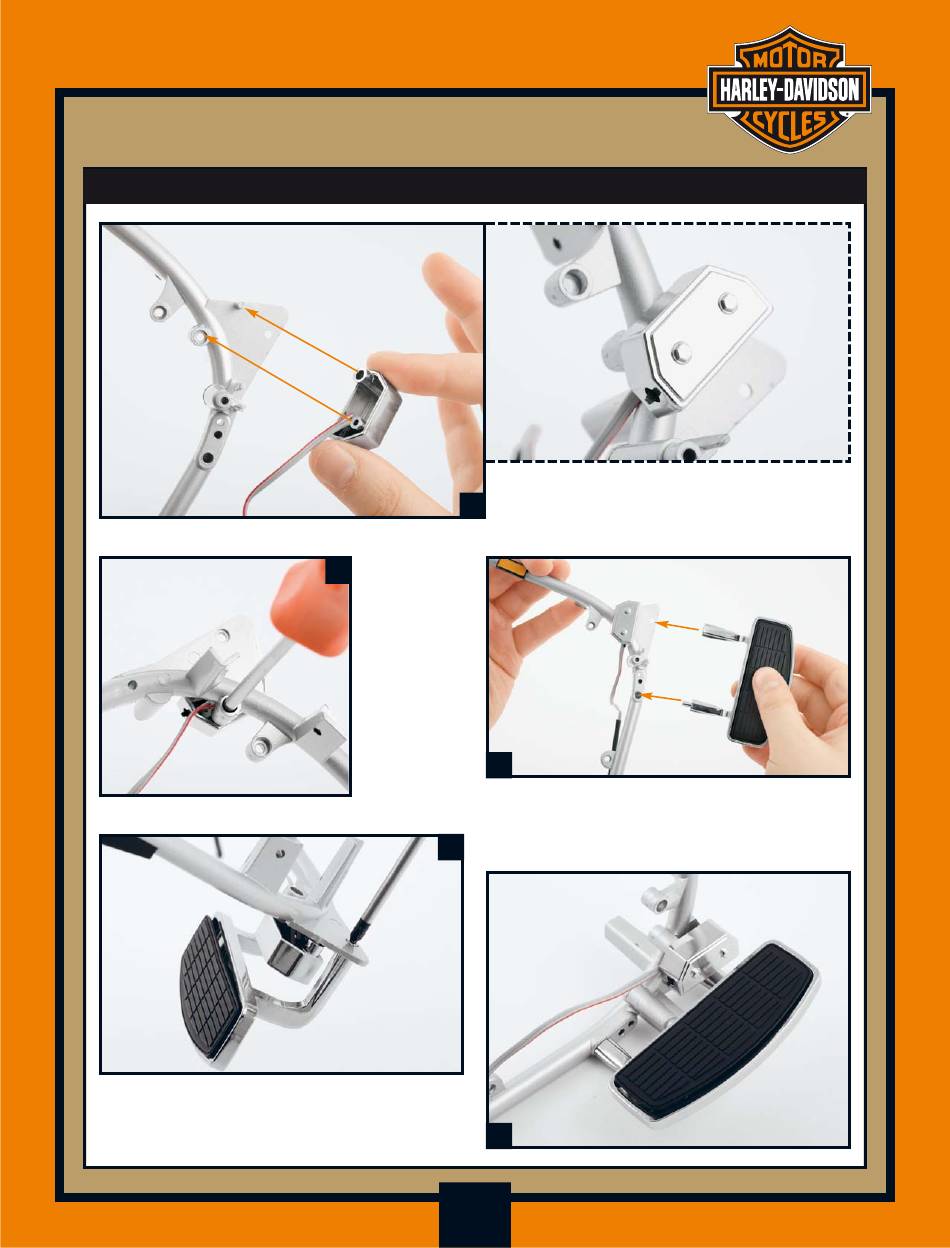 MOTOR
HARLEY-DAVIDSON
CYCLES