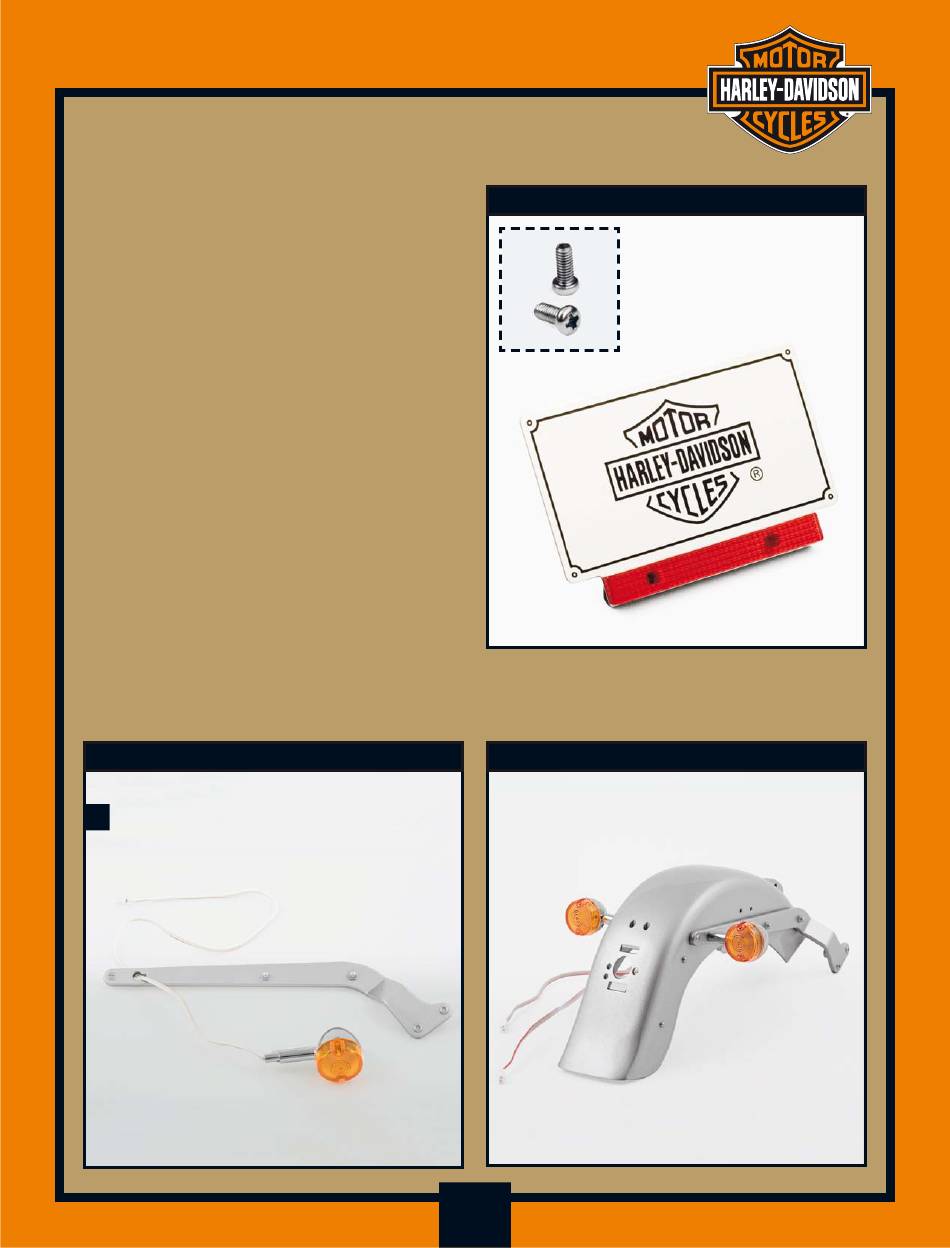 MOTOR
HARLEY-DAVIDSON
CYCLES

MOTOR
HARLEY-DAVIDSON
CYCLES
®