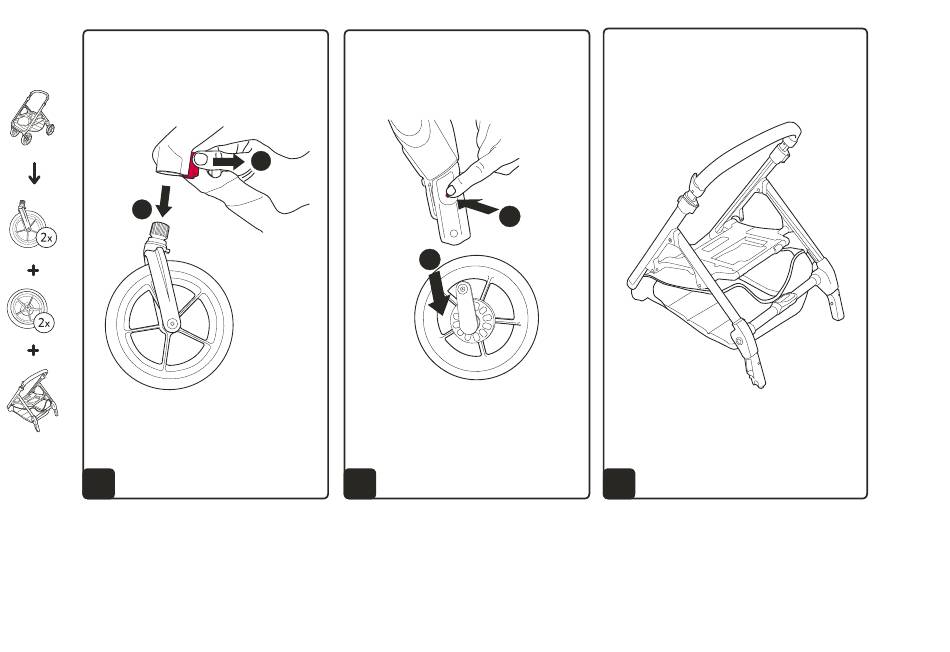 2x
+
2x
+