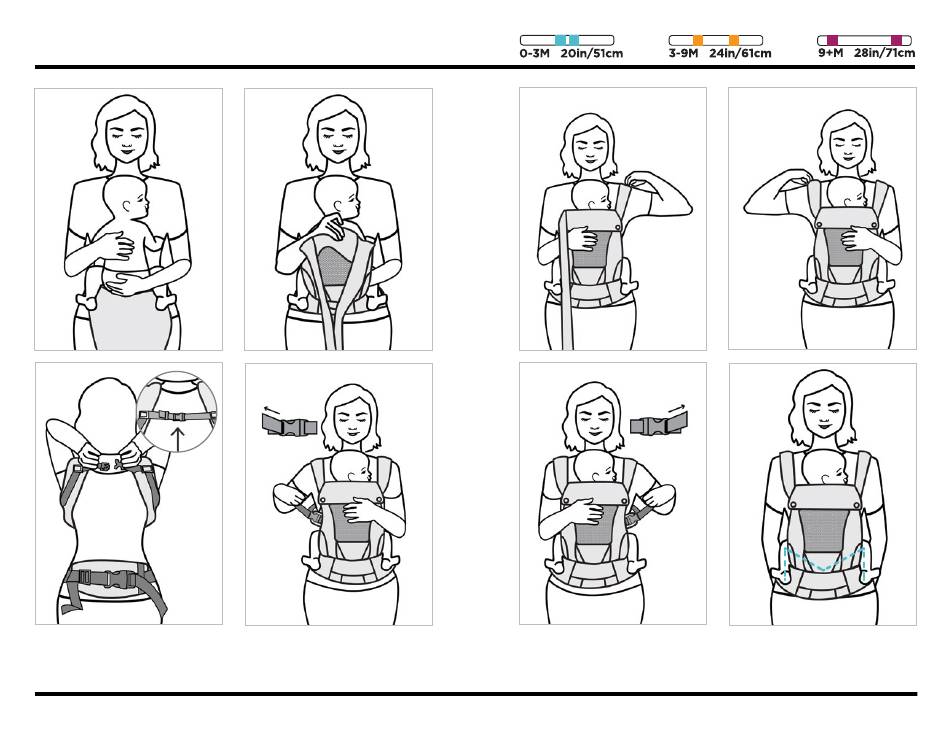 0-3M 20in/51cm

3-9M 24in/61cm

9+M 28in/71cm