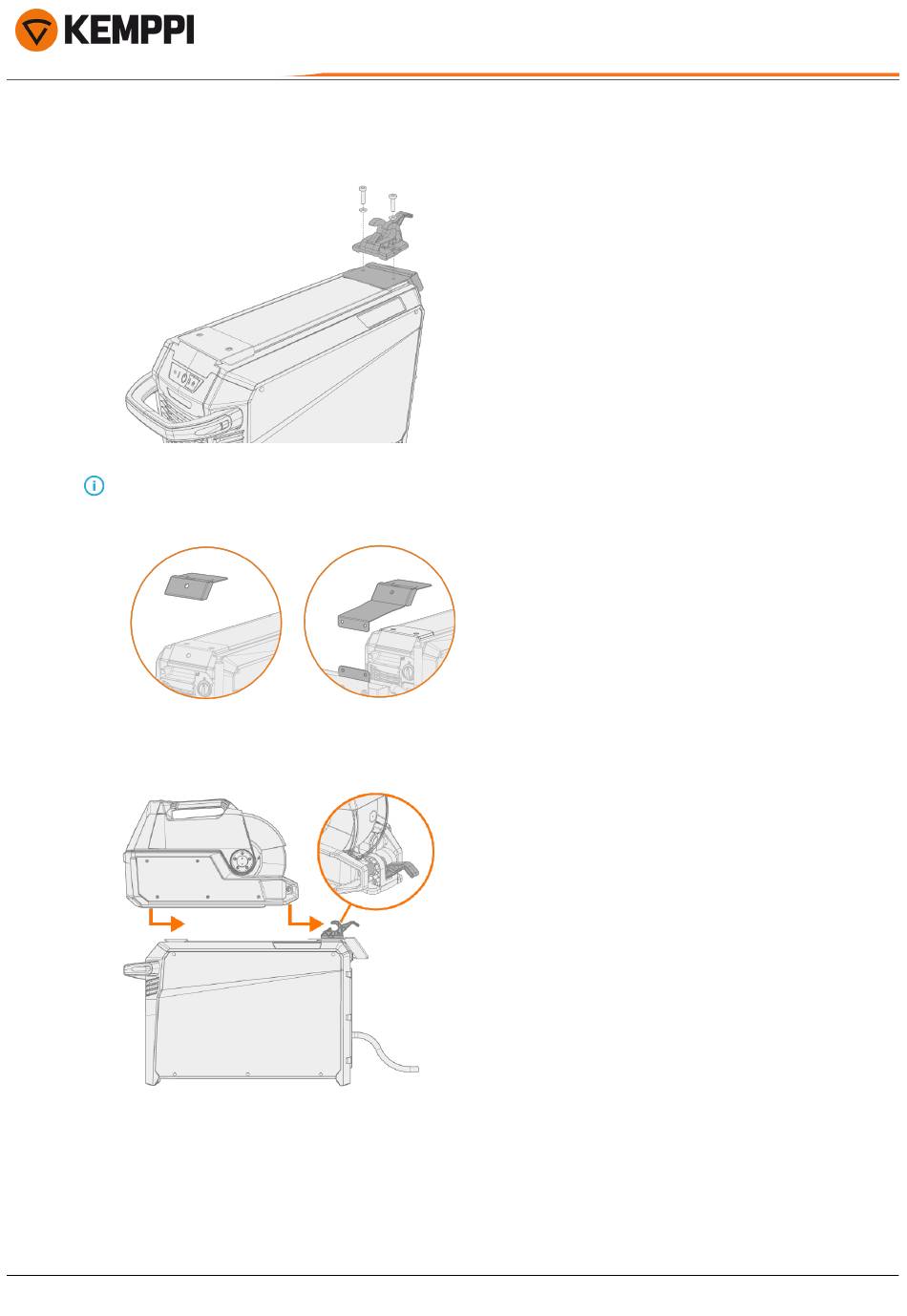 KEMPPI