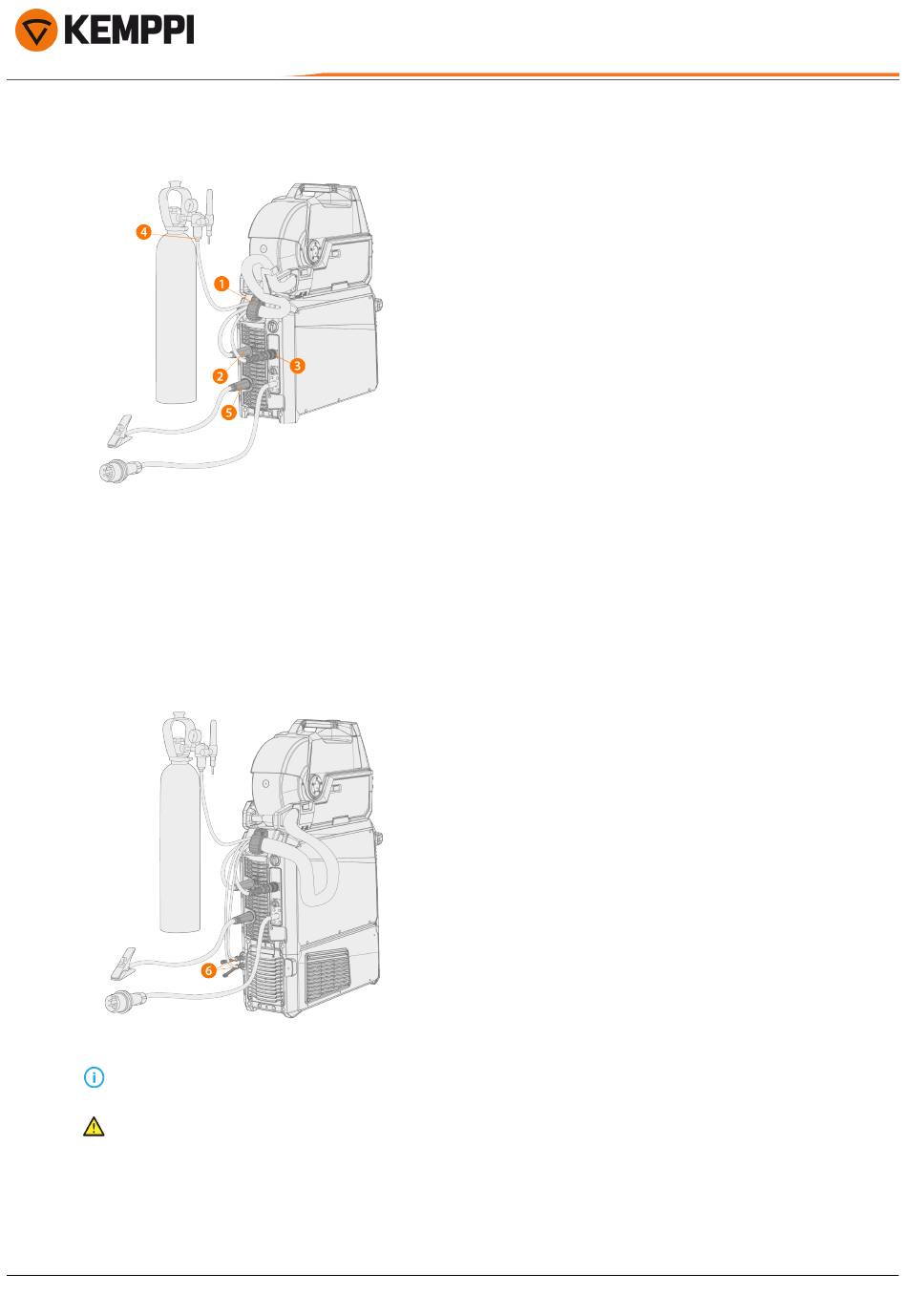 KEMPPI

4
1
2
3
5

6