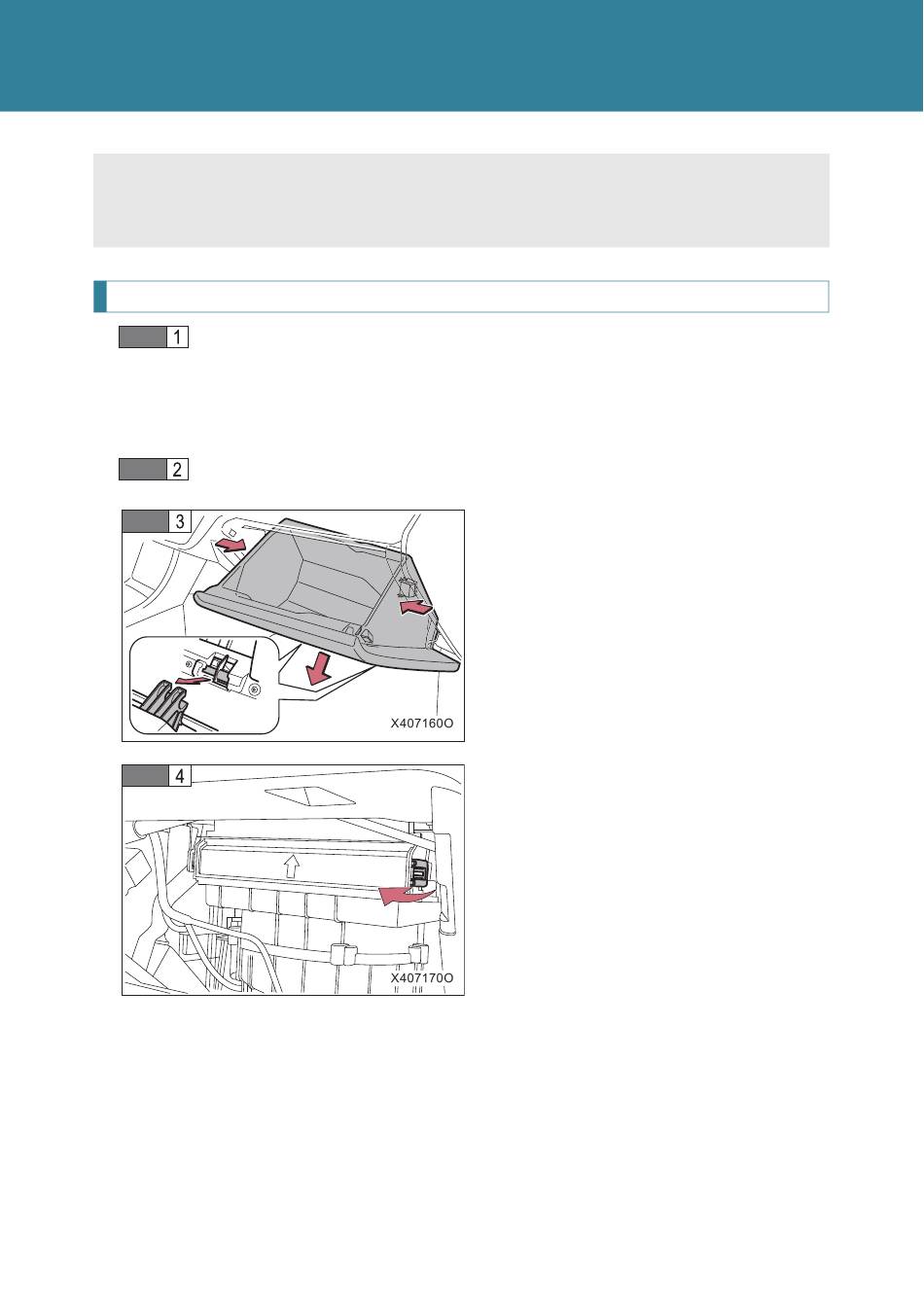 1

2

3

X407160O

4

X407170O