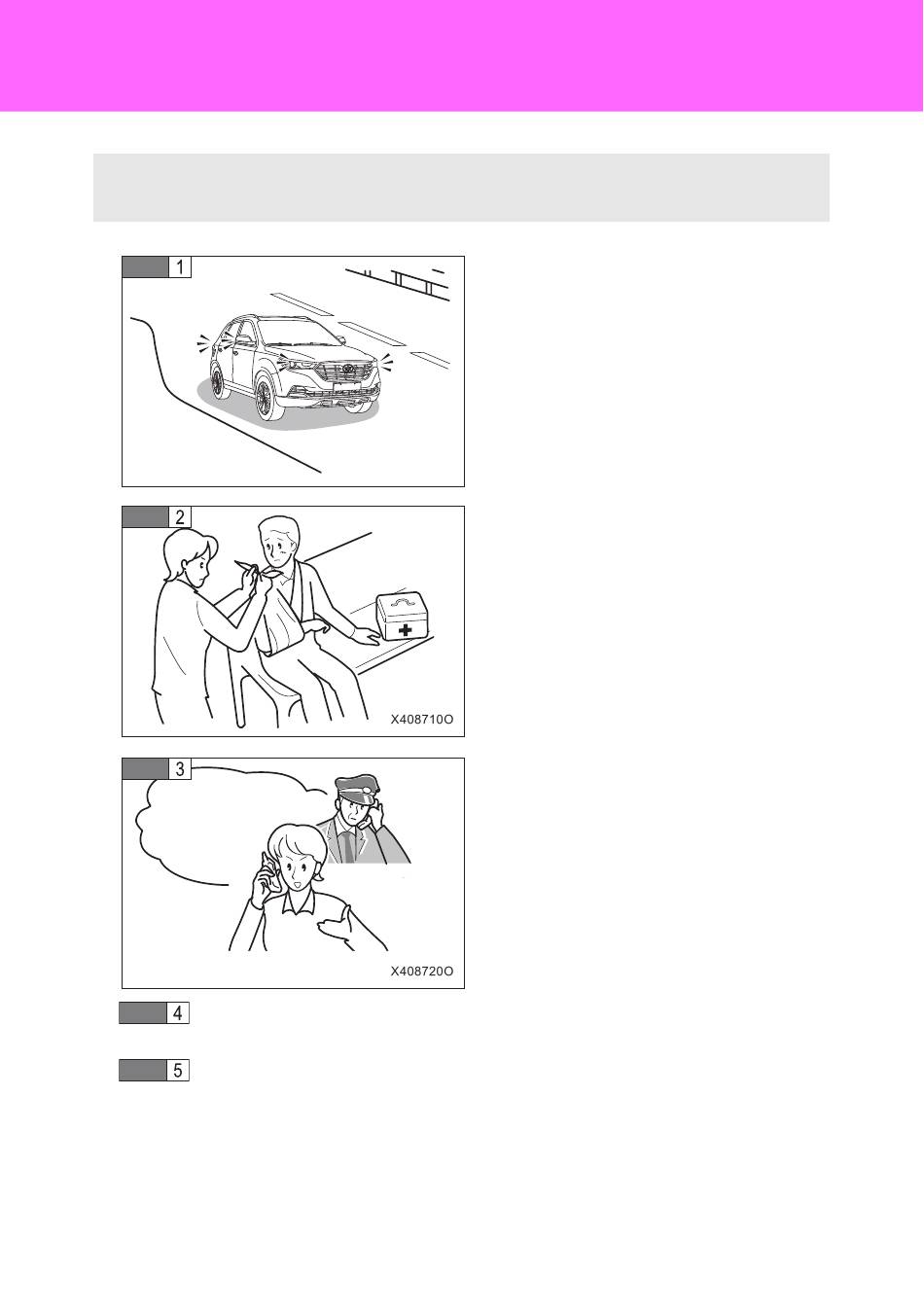 1

2

X408710O

3

X408720O

4

5