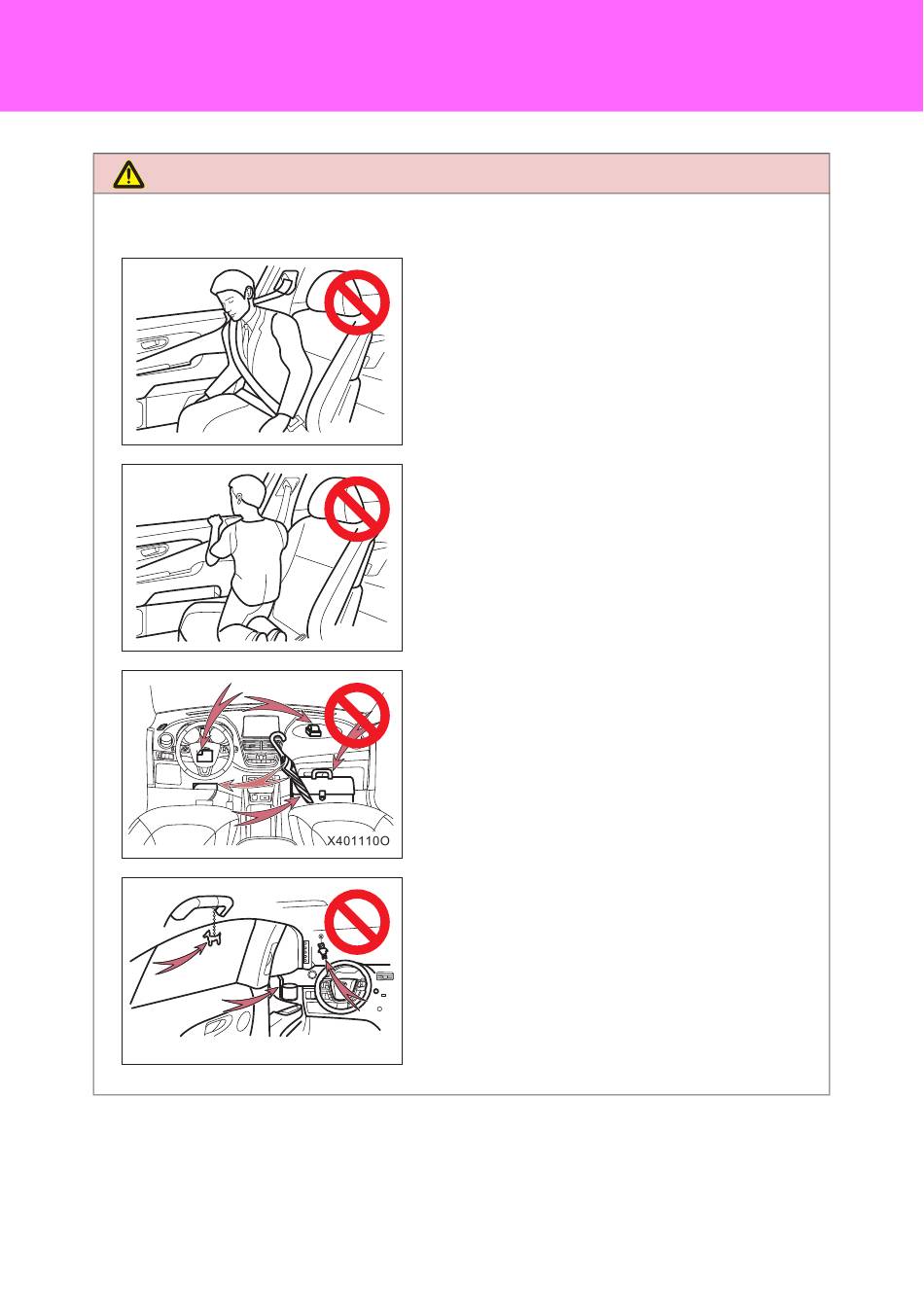 X401110O