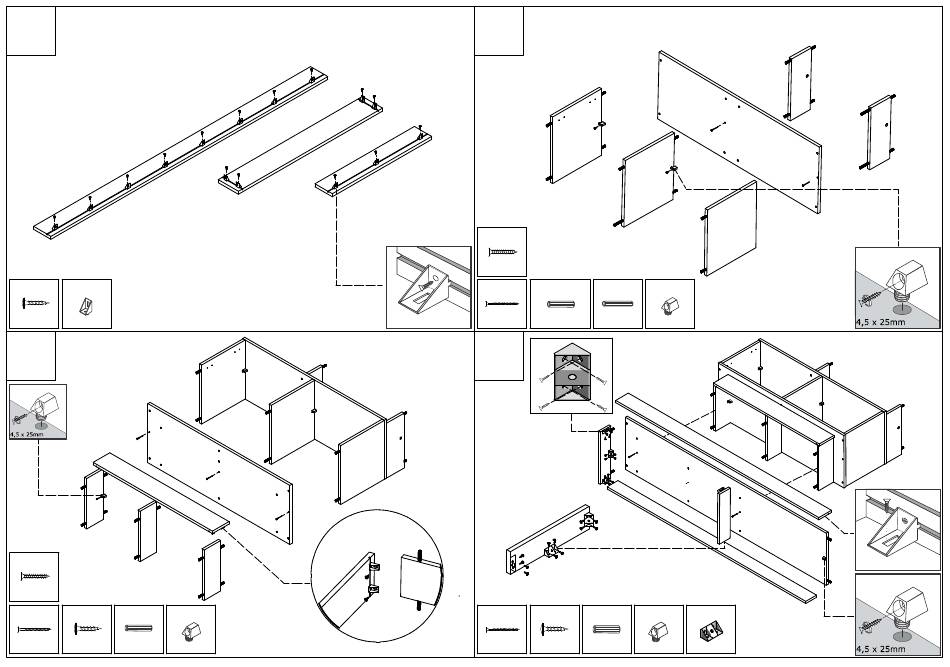 4,5 x 25mm

4,5 x 25mm

4,5 x 25mm