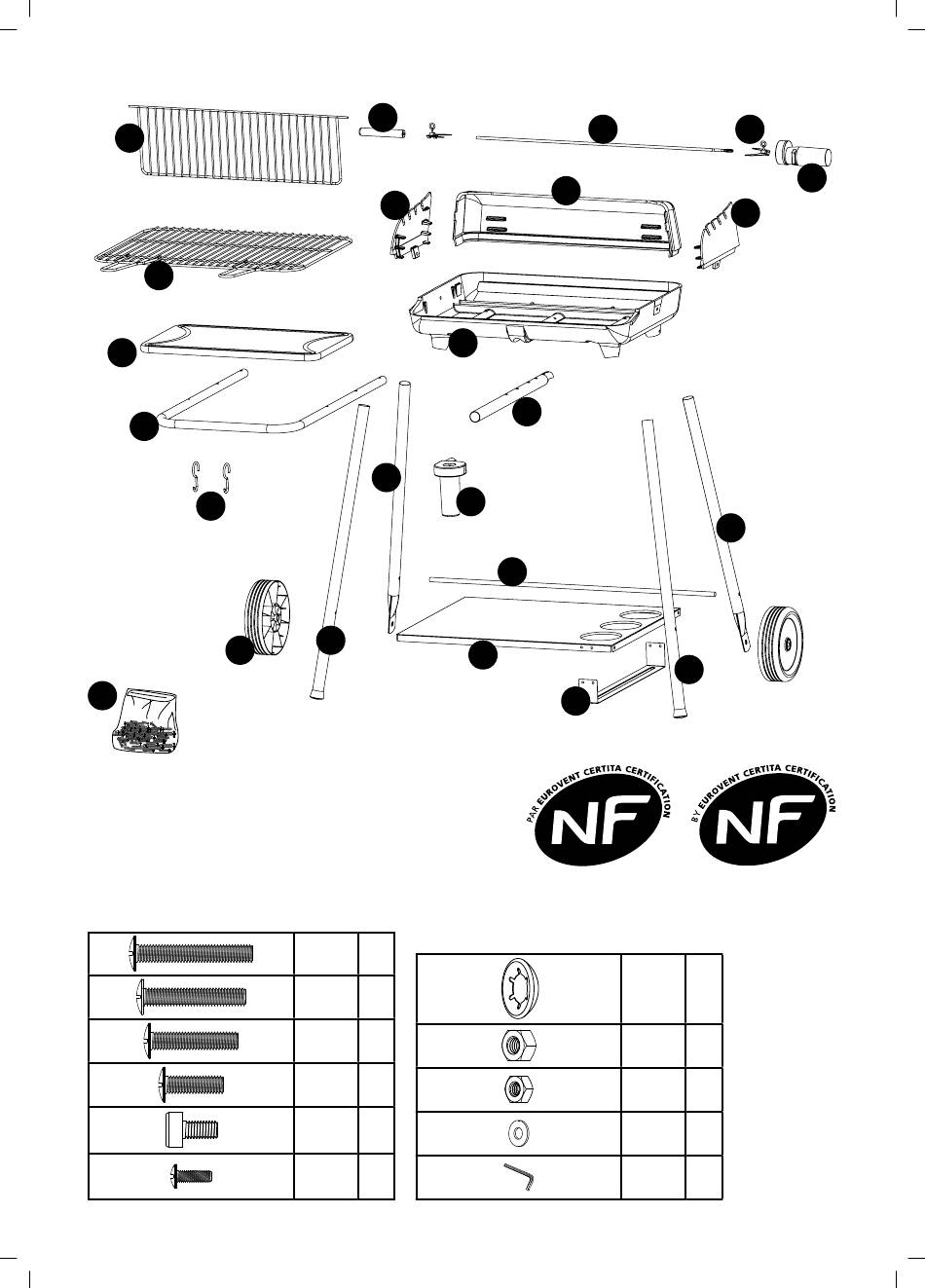 PAR EUROVENT CERTITA CERTIFICATION

NF

BY EUROVENT CERTITA CERTIFICATION

NF