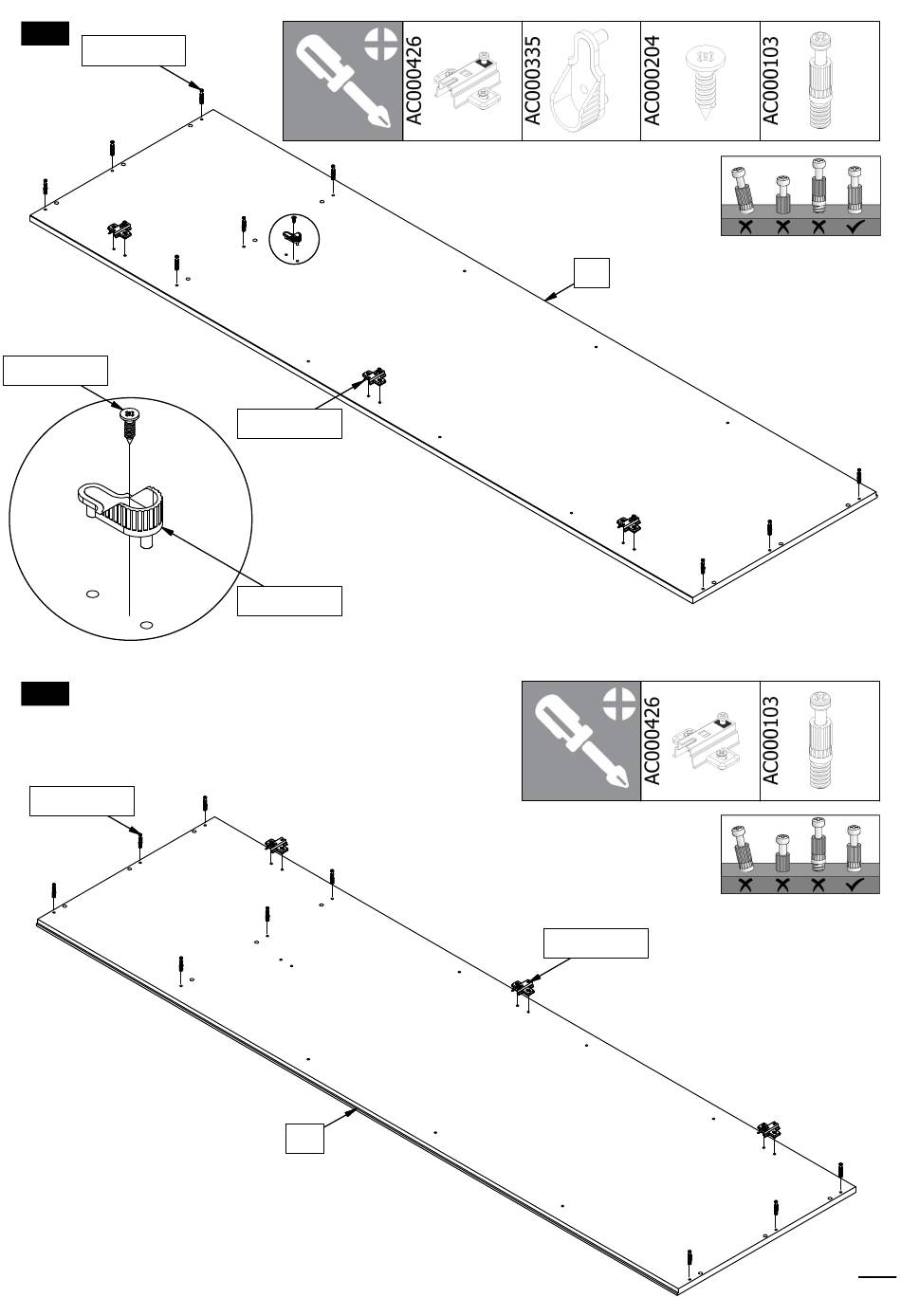 AC000426
AC000335
AC000204
AC000103

AC000426
AC000103