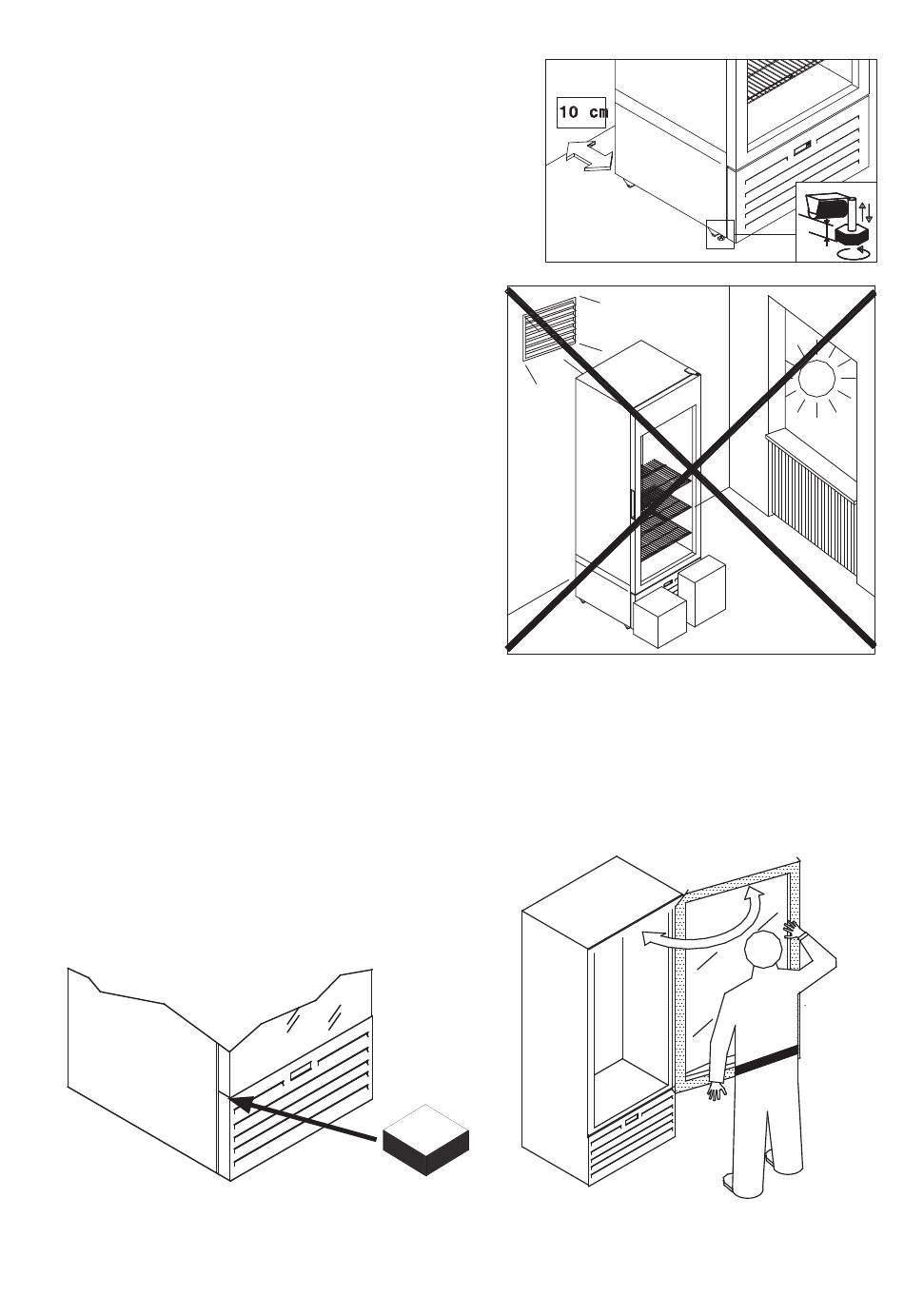 10 cm