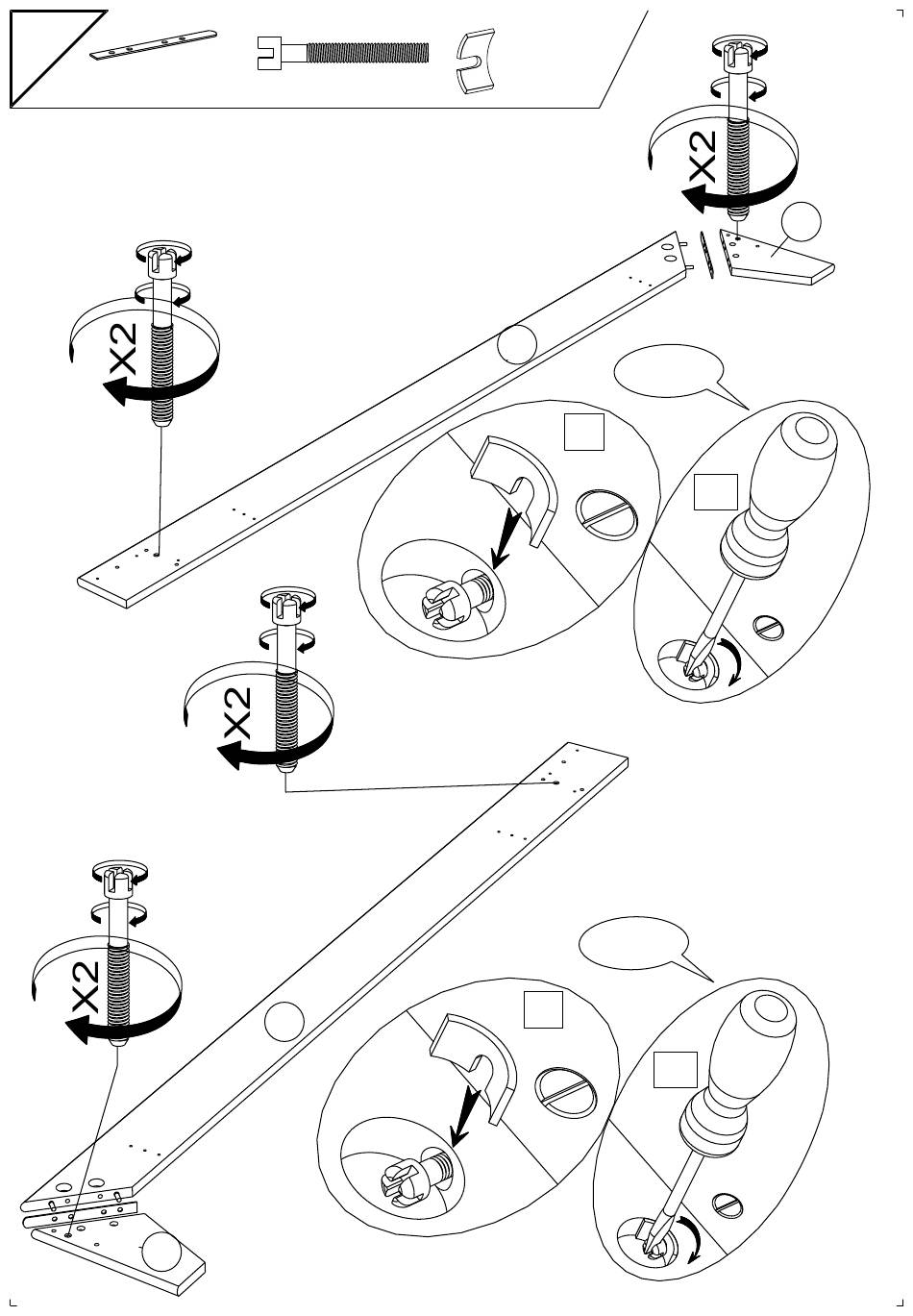 X2

X2

X2

X2