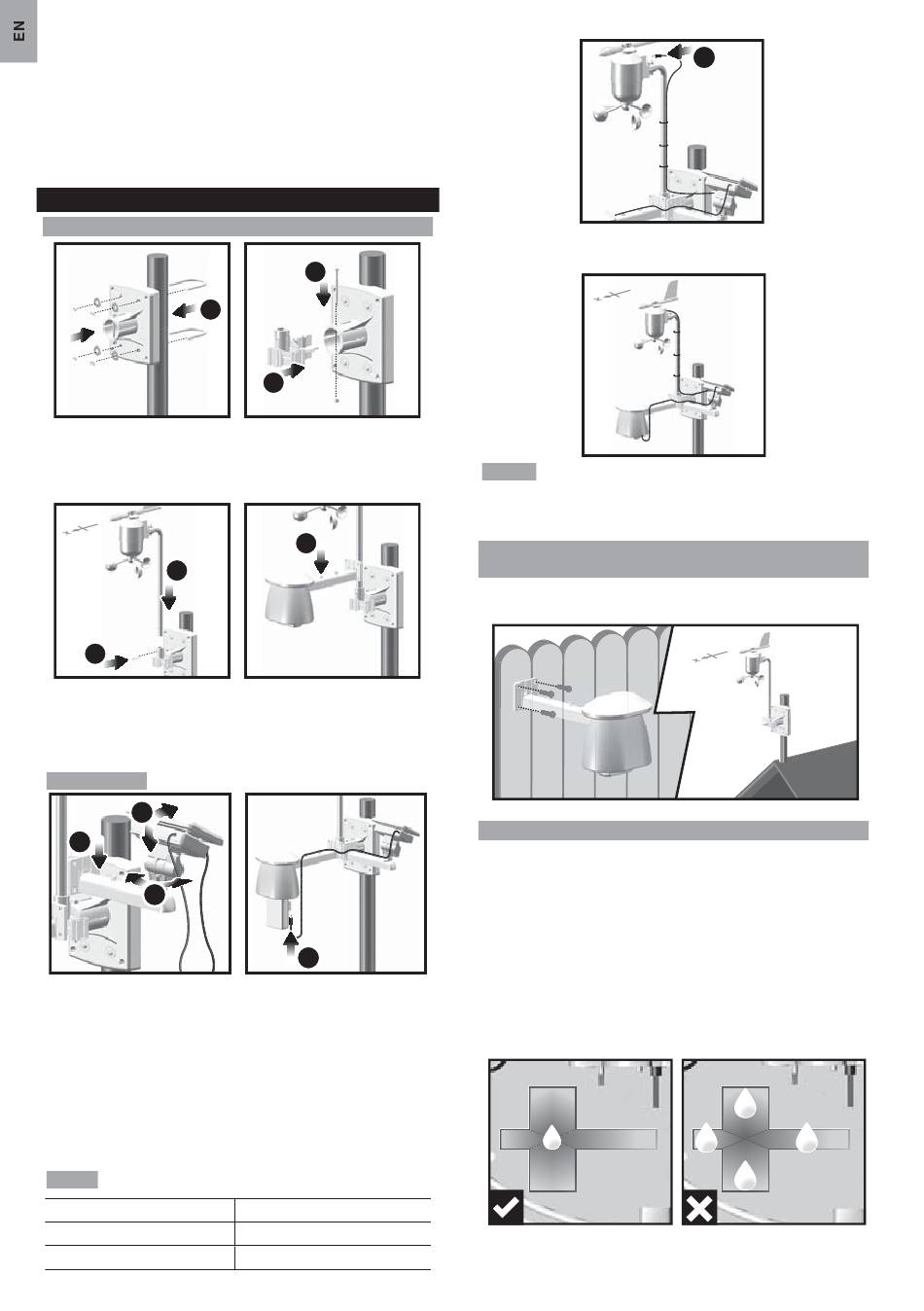 EN