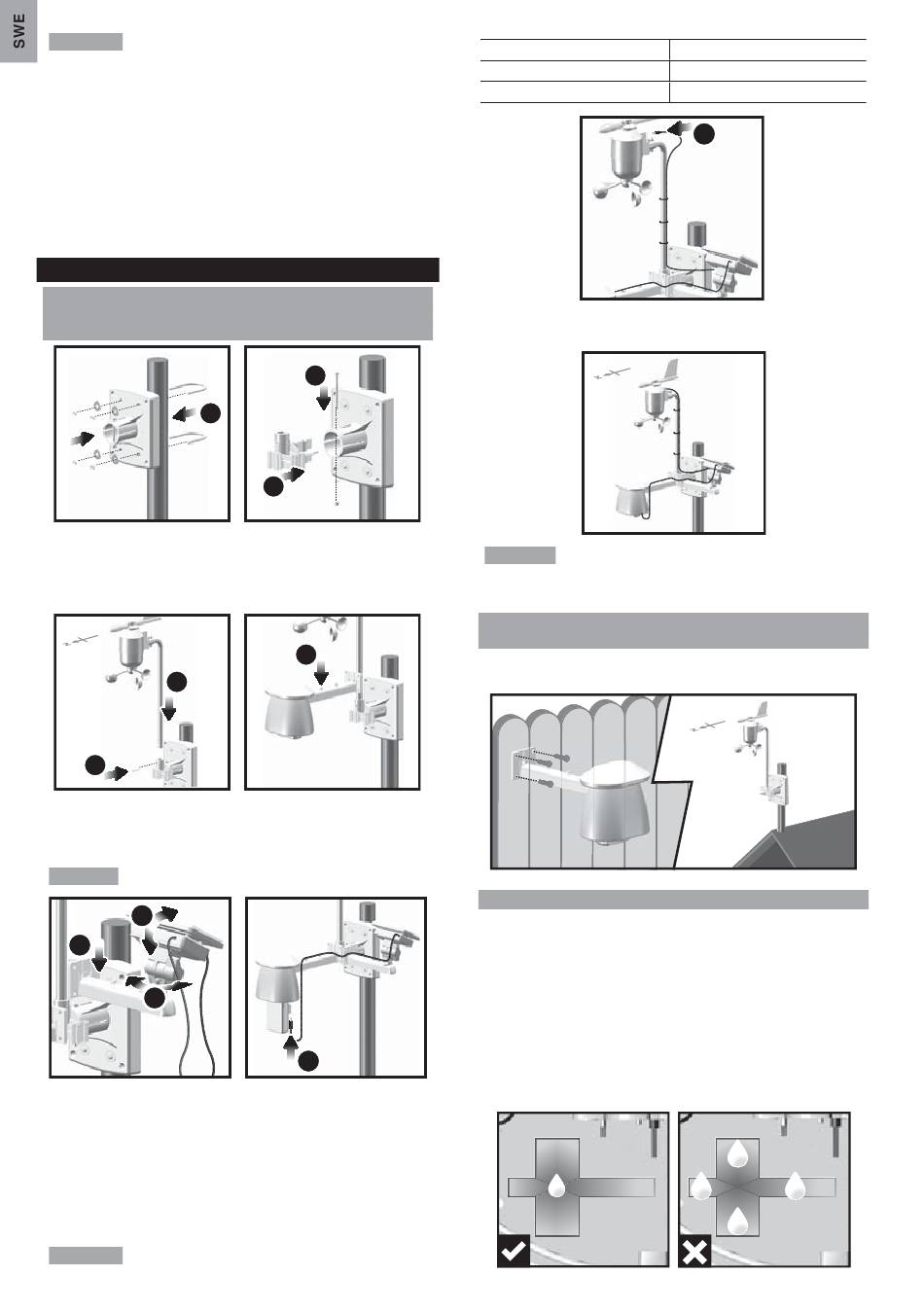 SWE