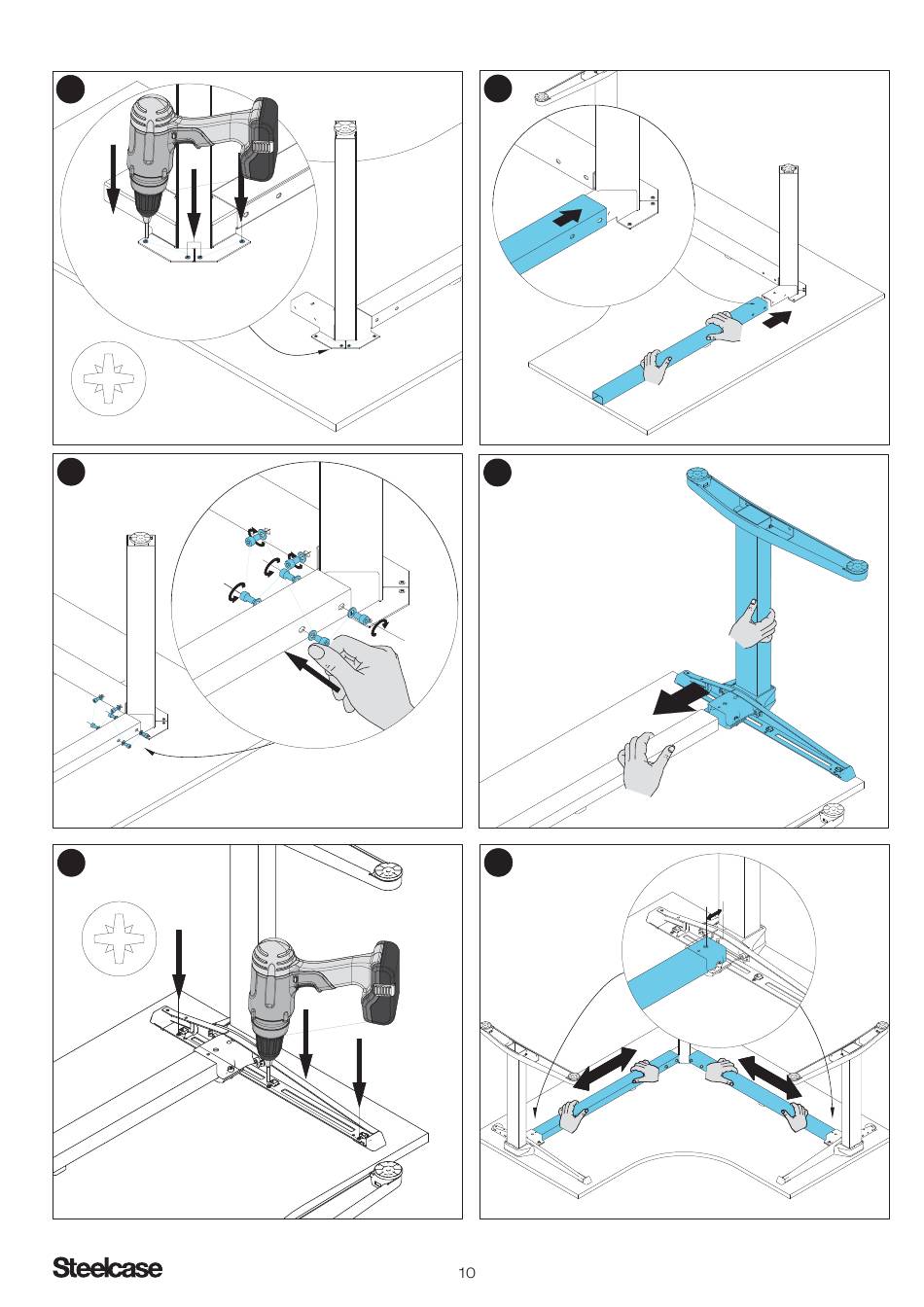 Steelcase

10