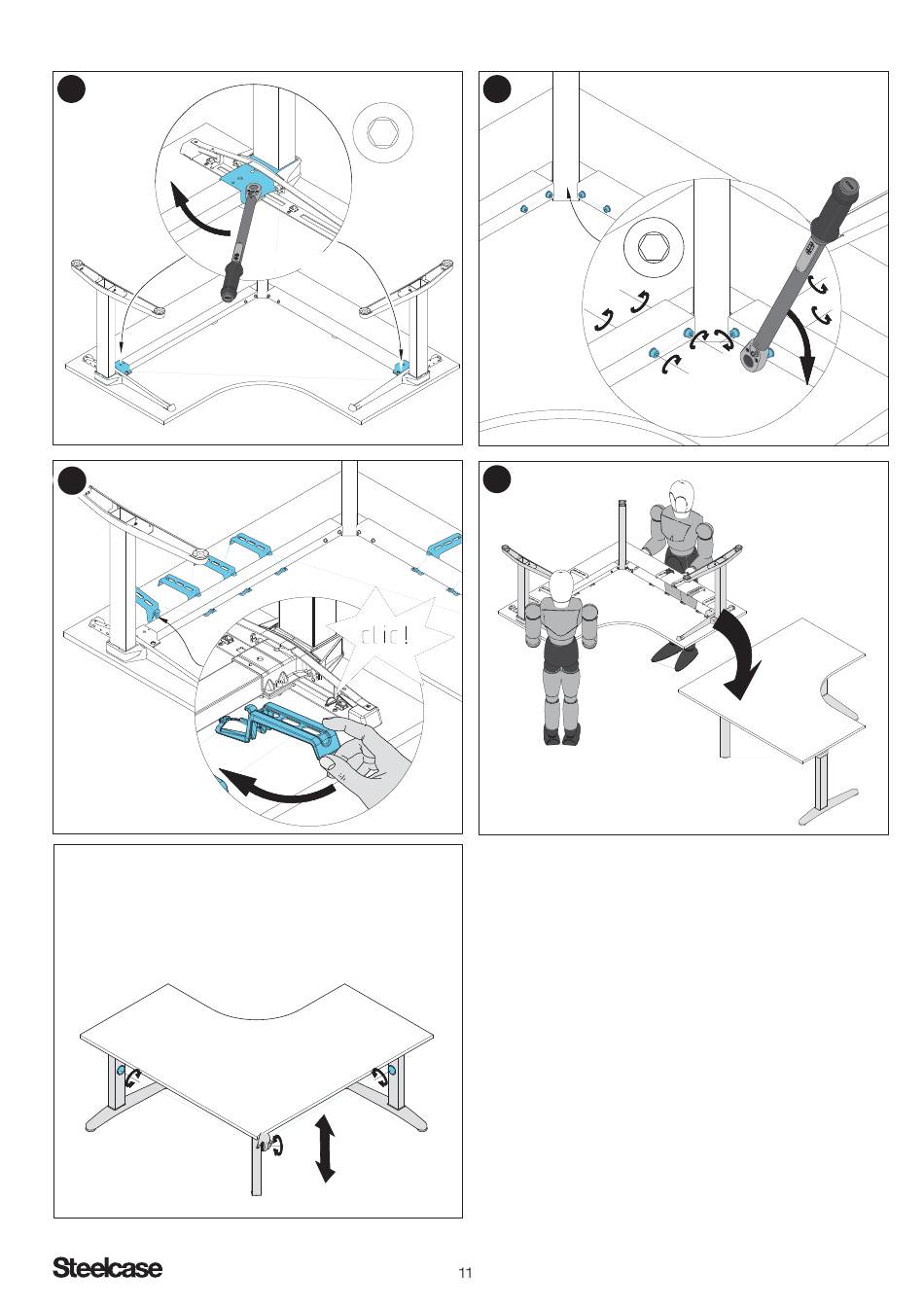 clic!

Steelcase

11