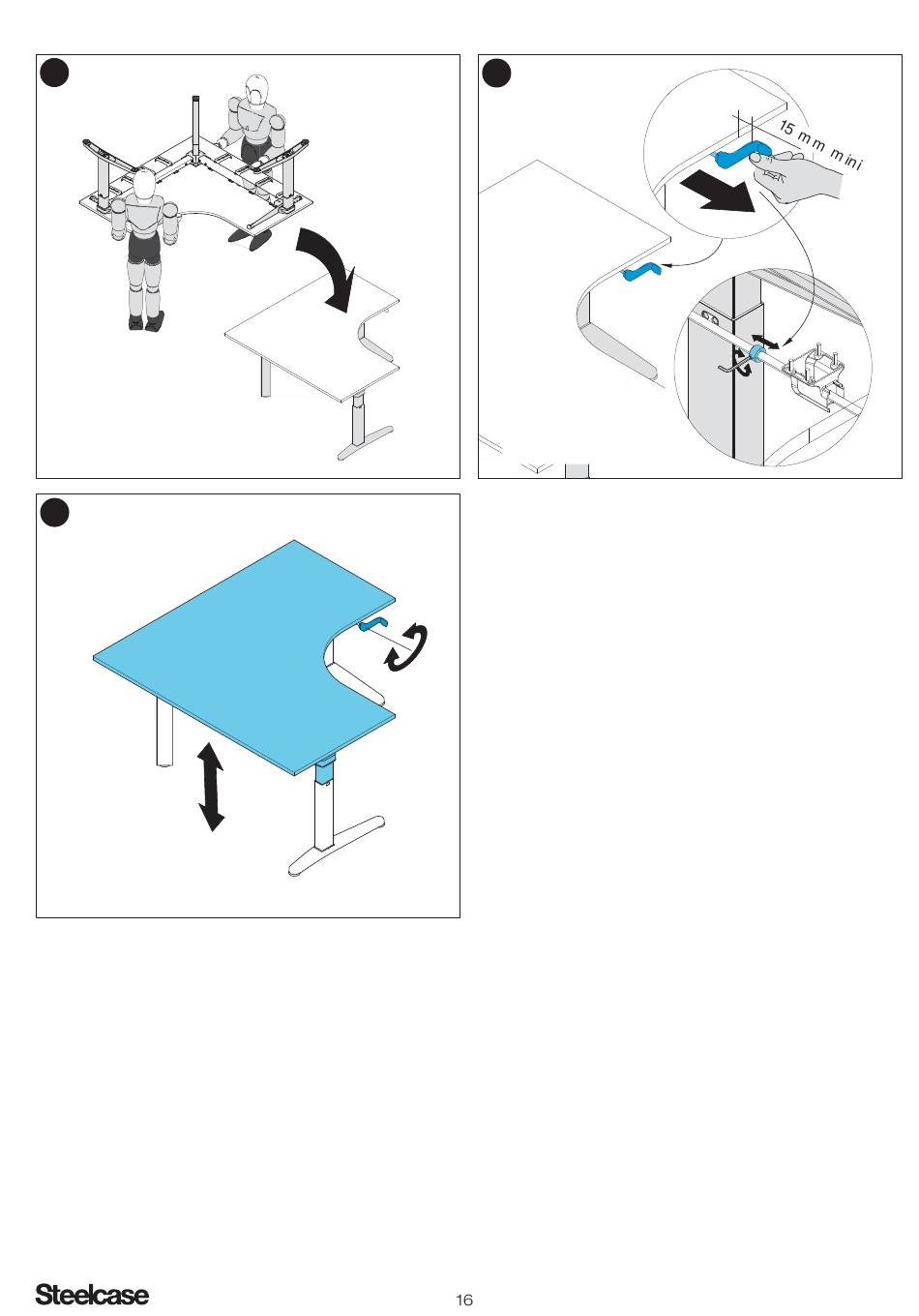 15 mm mini

Steelcase

16