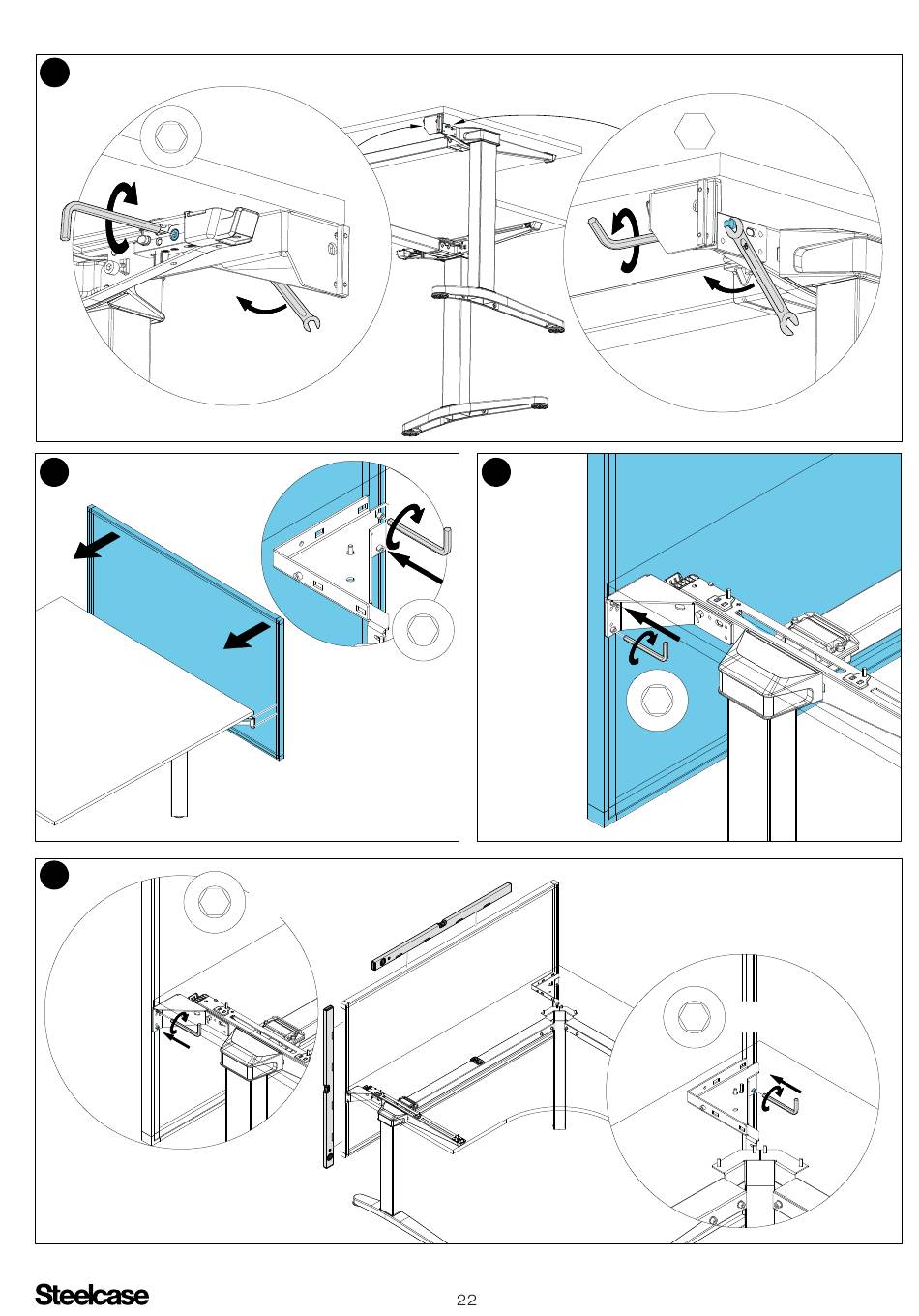 Steelcase

22