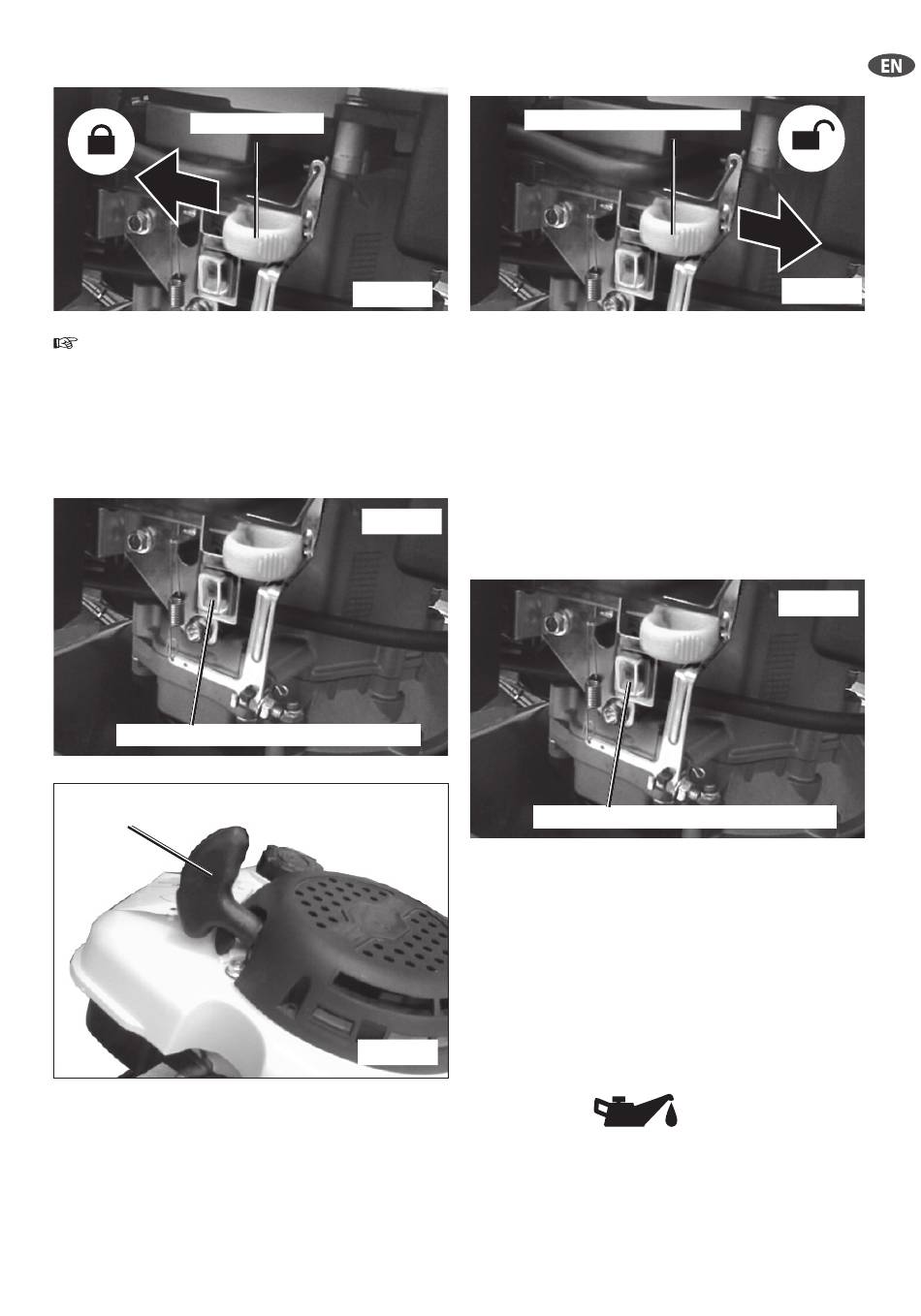 EN