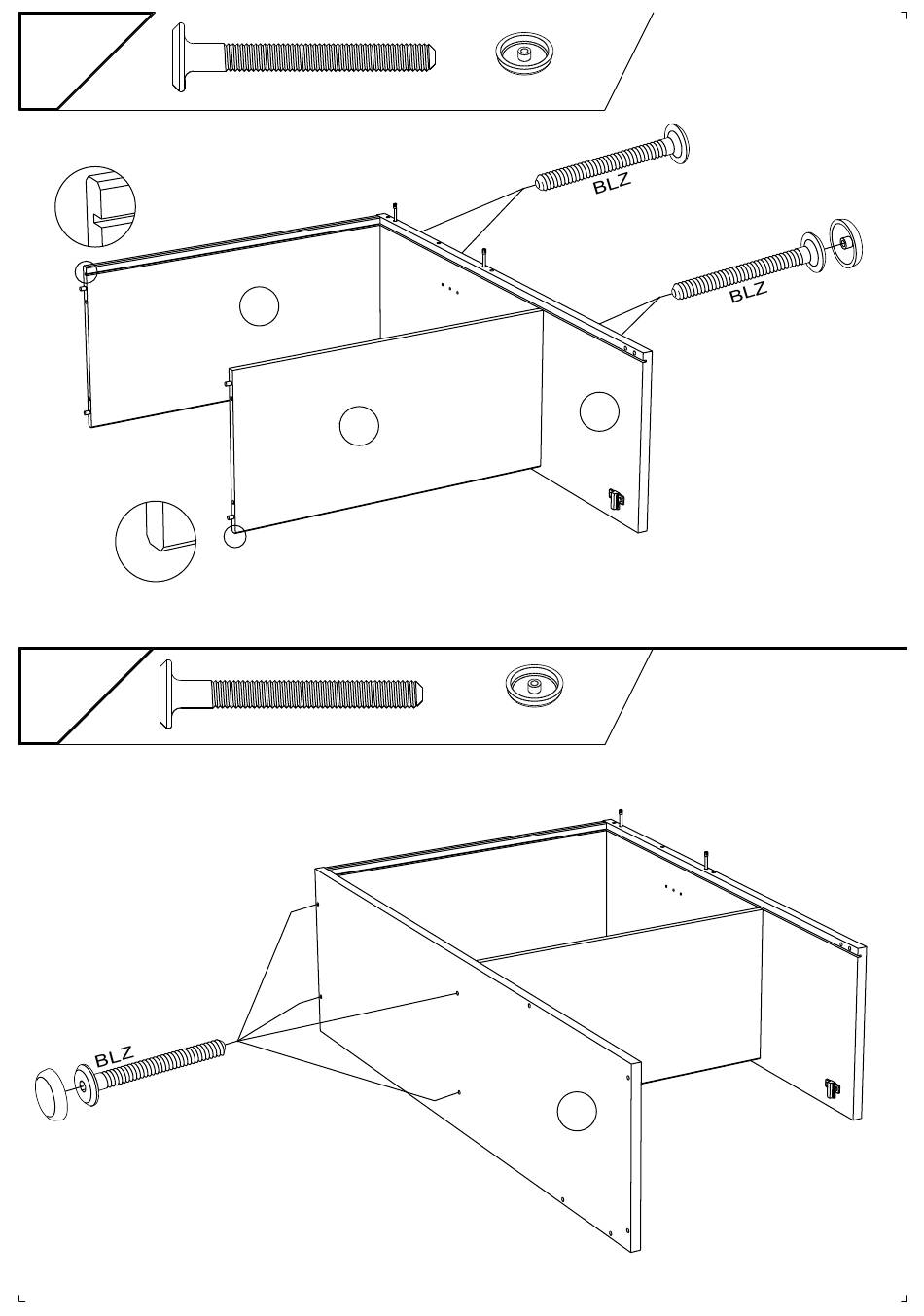 BLZ

BLZ

BLZ