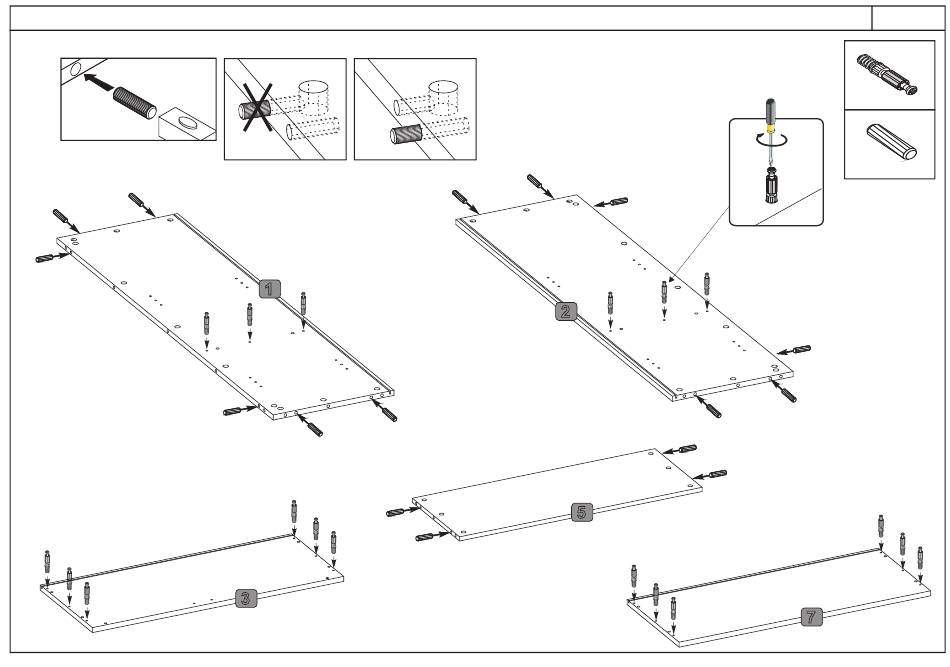 1

2

5

3

7