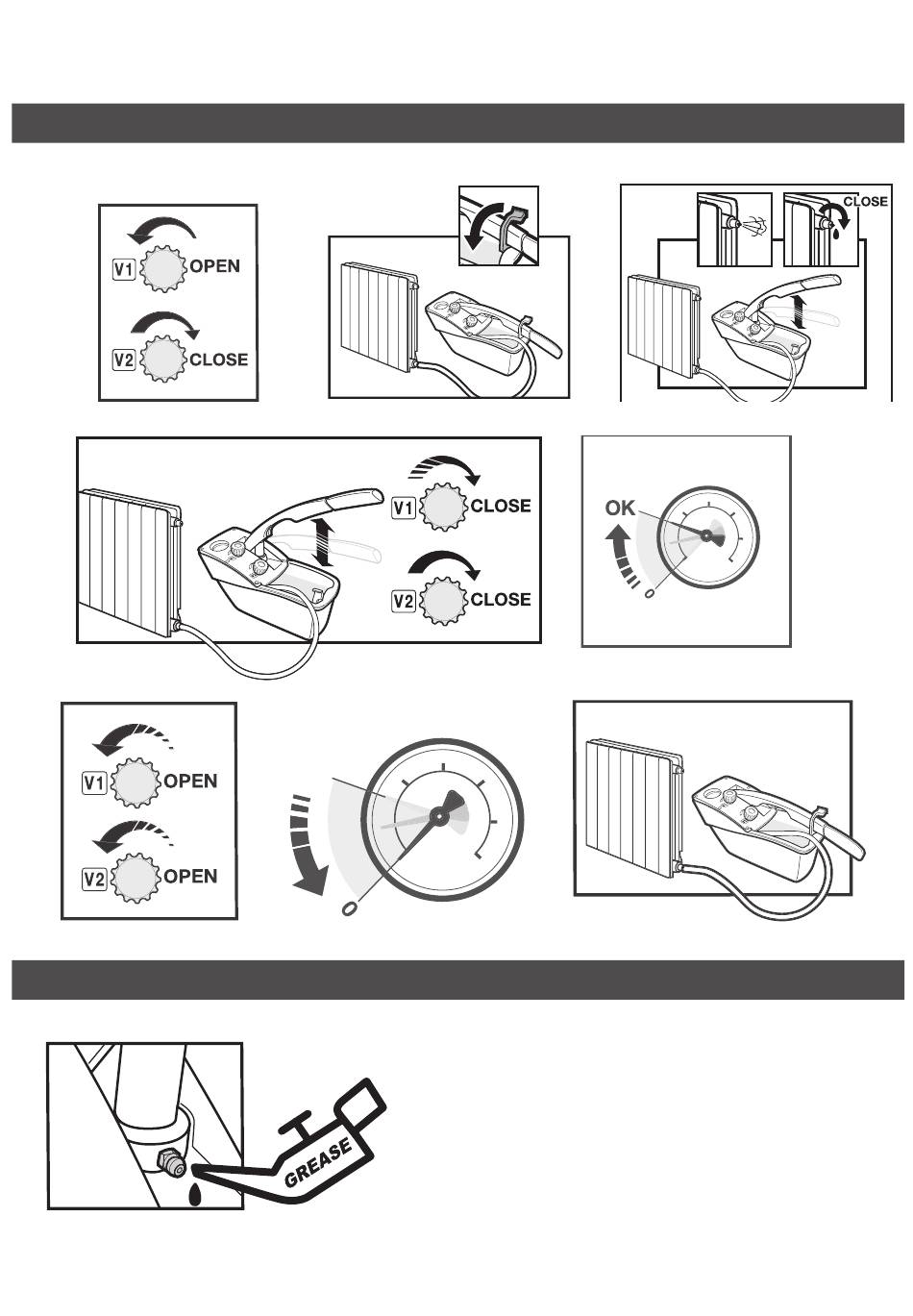 V1 OPEN

V2 CLOSE

CLOSE

V1 CLOSE

V2 CLOSE

OK

0

V1 OPEN

V2 OPEN

0

GREASE